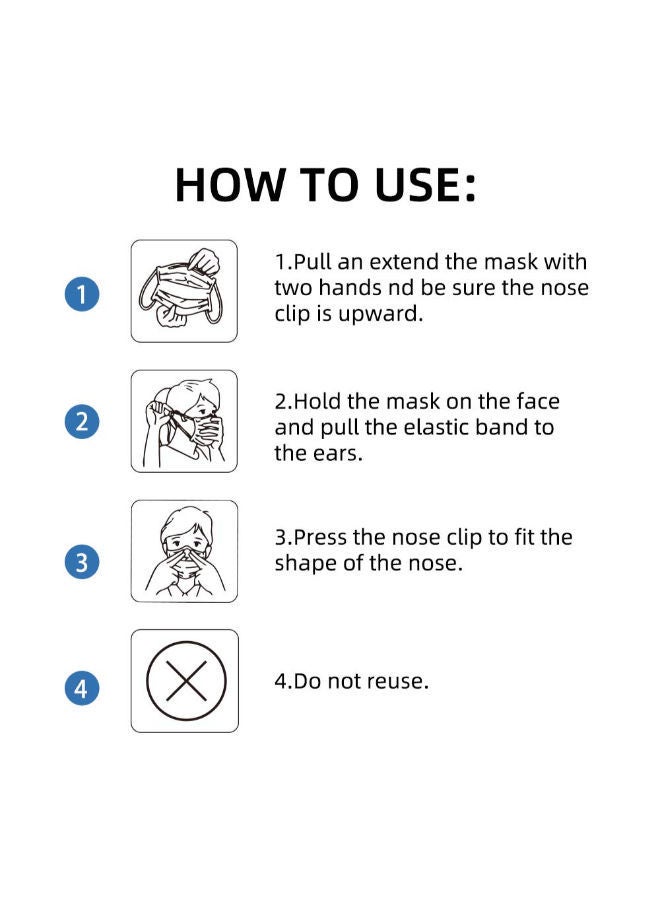 HOW TO USE:

1

1.Pull an extend the mask with two hands nd be sure the nose clip is upward.

2

2.Hold the mask on the face and pull the elastic band to the ears.

3

3.Press the nose clip to fit the shape of the nose.

4

4.Do not reuse.