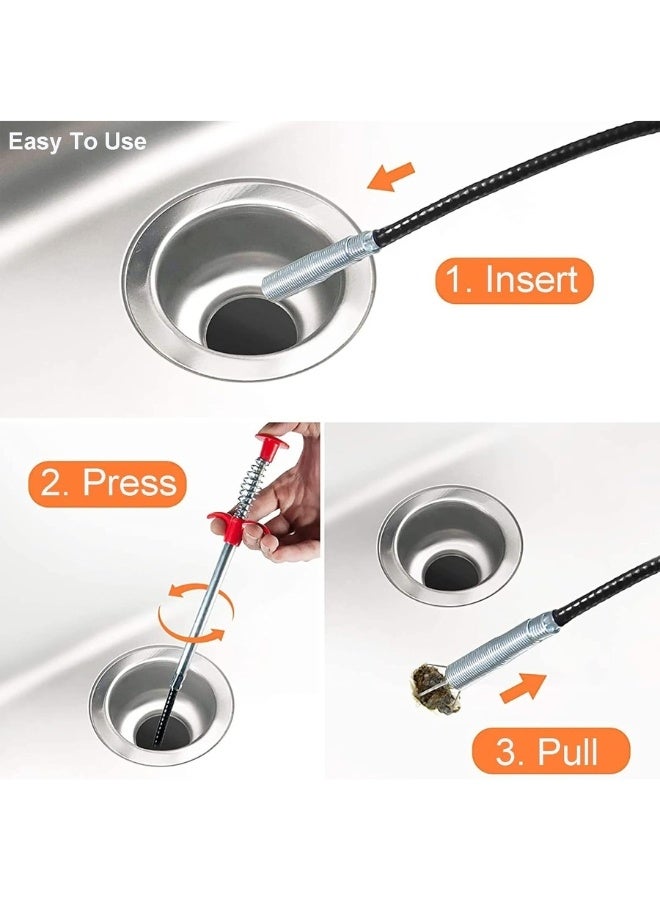 Easy To Use

1. Insert

2. Press

3. Pull