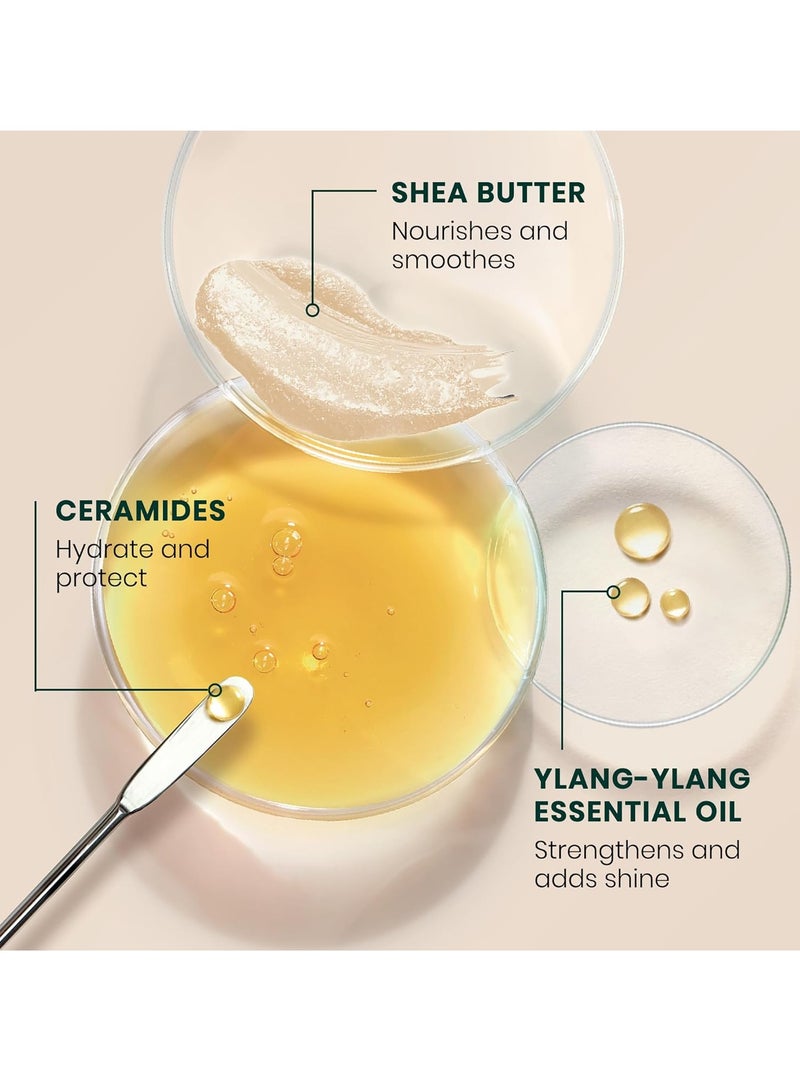 SHEA BUTTER
Nourishes and smoothes

CERAMIDES
Hydrate and protect

YLANG-YLANG ESSENTIAL OIL
Strengthens and adds shine