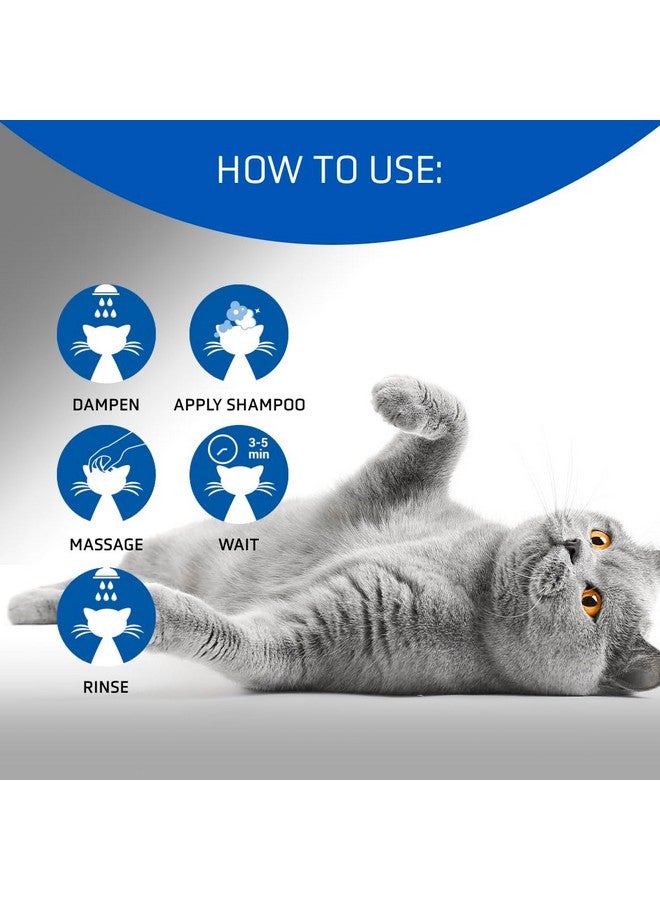 HOW TO USE:

DAMPEN

APPLY SHAMPOO

MASSAGE

3-5 min

WAIT

RINSE