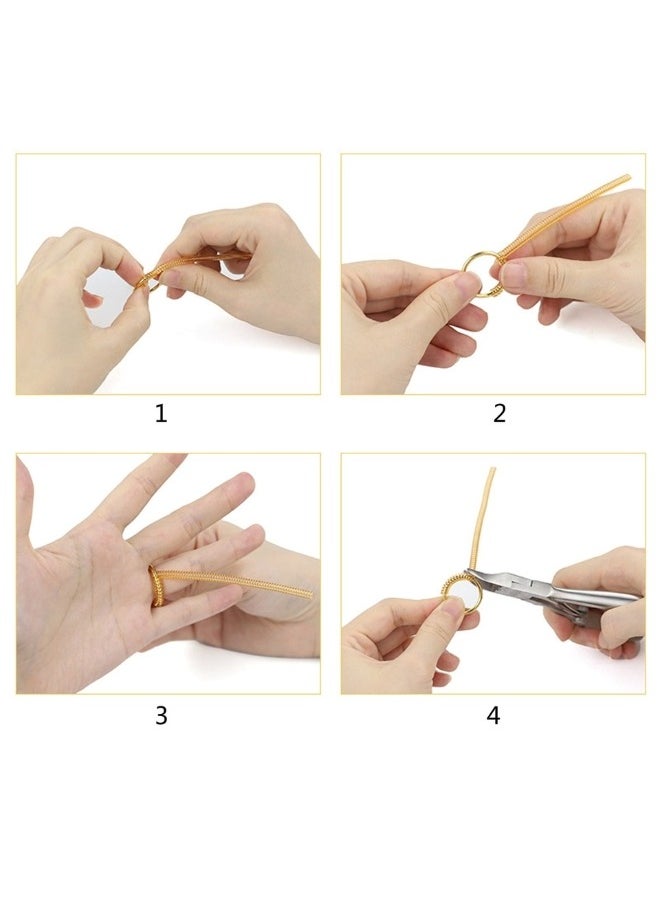 1

2

3

4