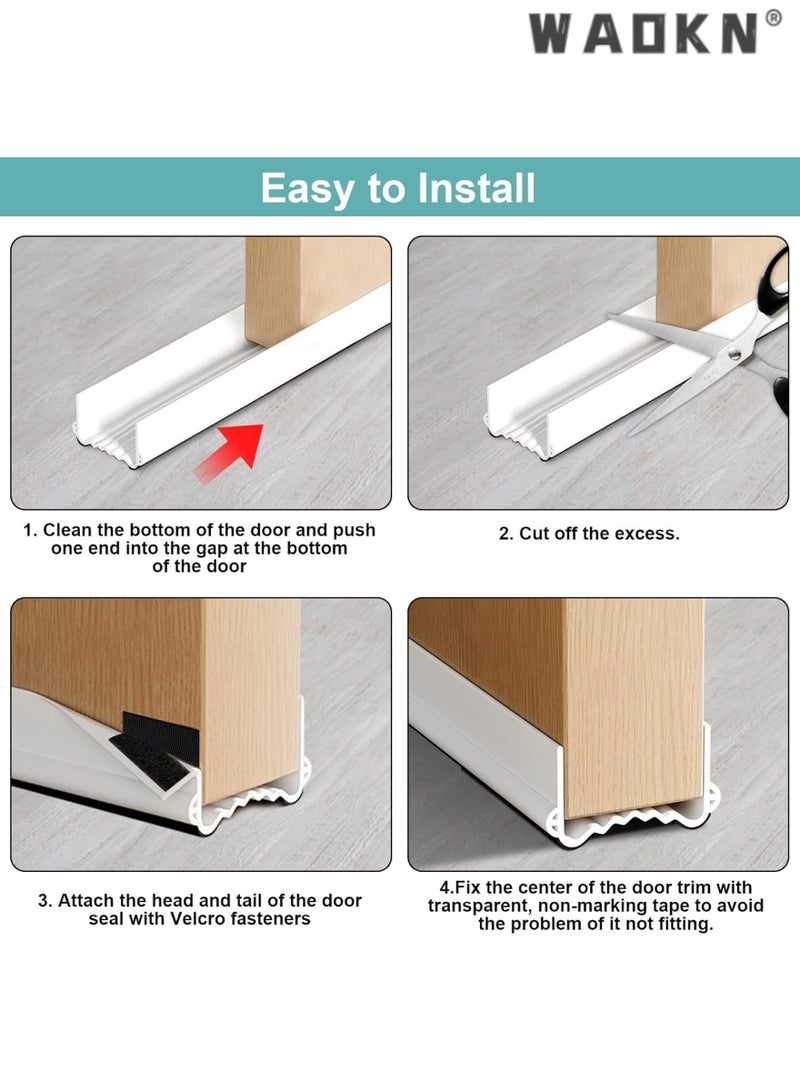 WAOKN®

Easy to Install

1. Clean the bottom of the door and push one end into the gap at the bottom of the door

2. Cut off the excess.

3. Attach the head and tail of the door seal with Velcro fasteners

4.Fix the center of the door trim with transparent, non-marking tape to avoid the problem of it not fitting.