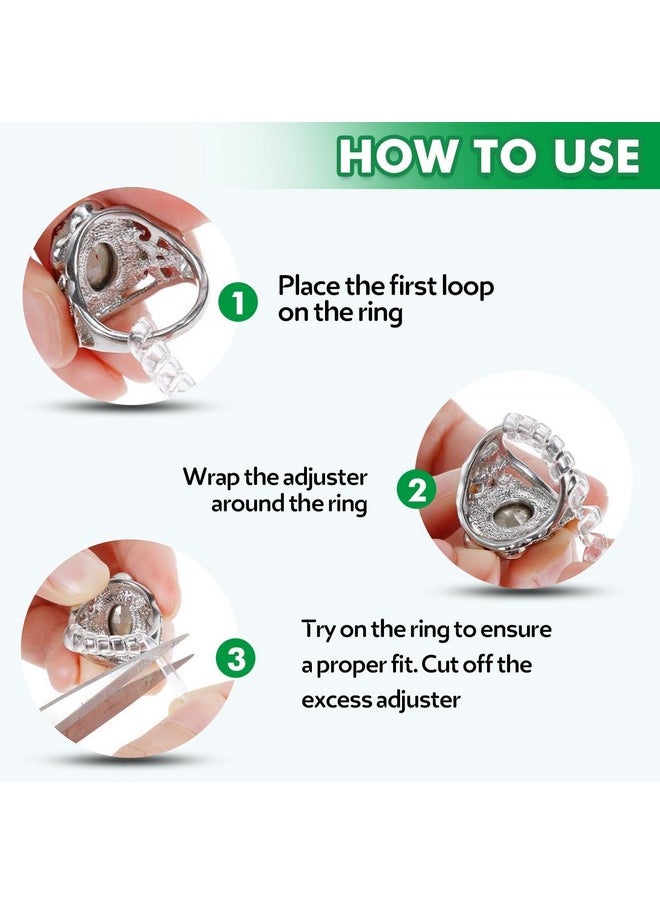 HOW TO USE

1 Place the first loop on the ring

Wrap the adjuster around the ring 2

3 Try on the ring to ensure a proper fit. Cut off the excess adjuster