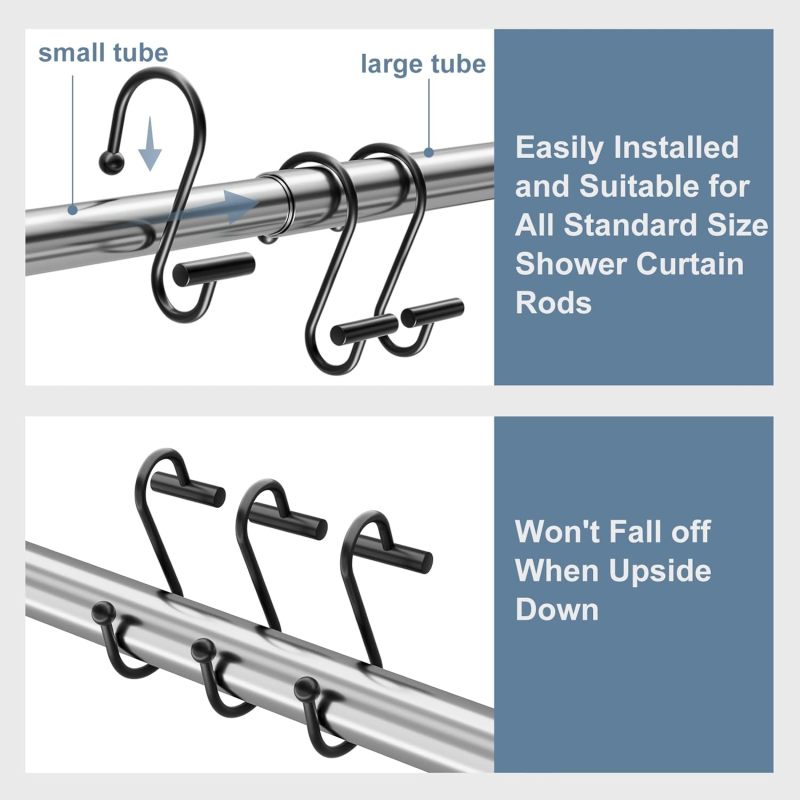 small tube

large tube

Easily Installed and Suitable for All Standard Size Shower Curtain Rods

Won't Fall off When Upside Down