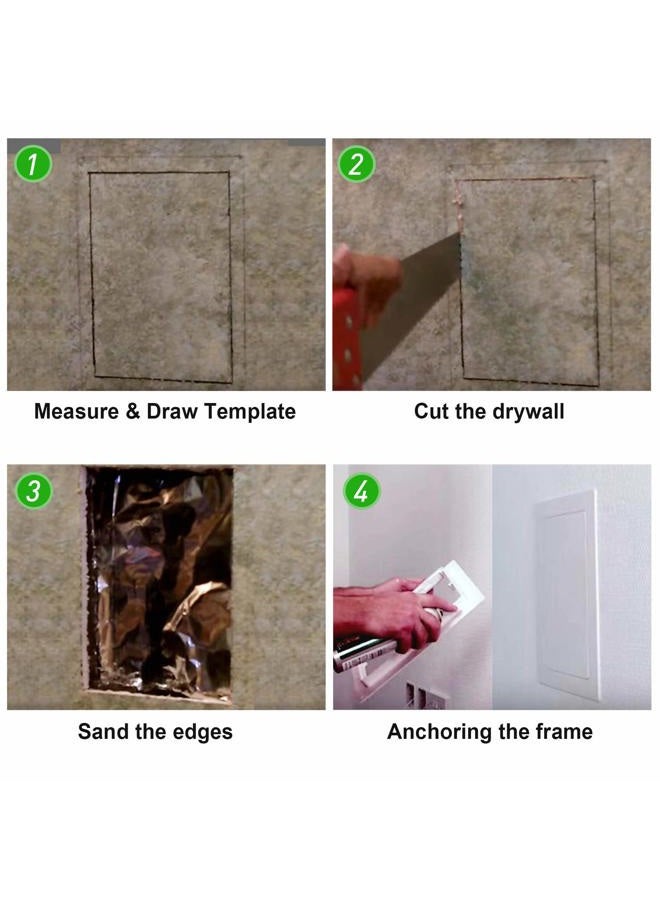 1

Measure & Draw Template

2

Cut the drywall

3

Sand the edges

4

Anchoring the frame