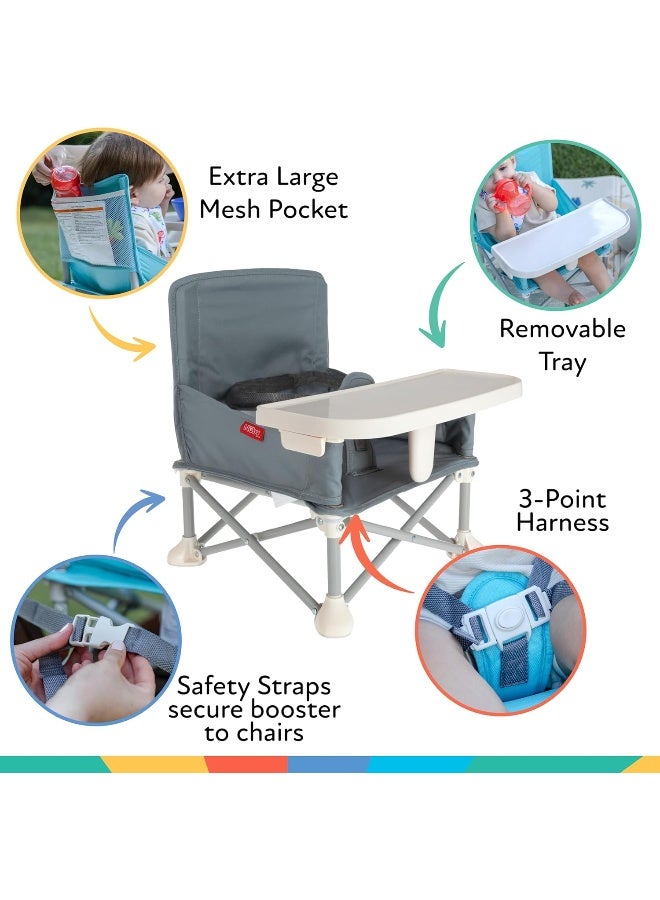 Extra Large Mesh Pocket

Removable Tray

3-Point Harness

Safety Straps secure booster to chairs