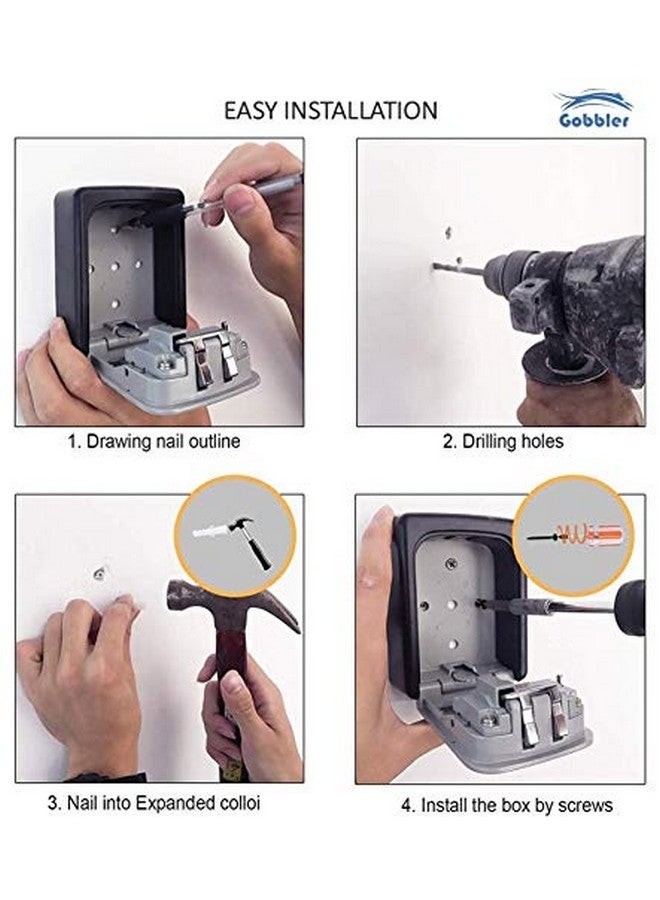 EASY INSTALLATION

Gobbler

1. Drawing nail outline

2. Drilling holes

3. Nail into Expanded colloi

4. Install the box by screws