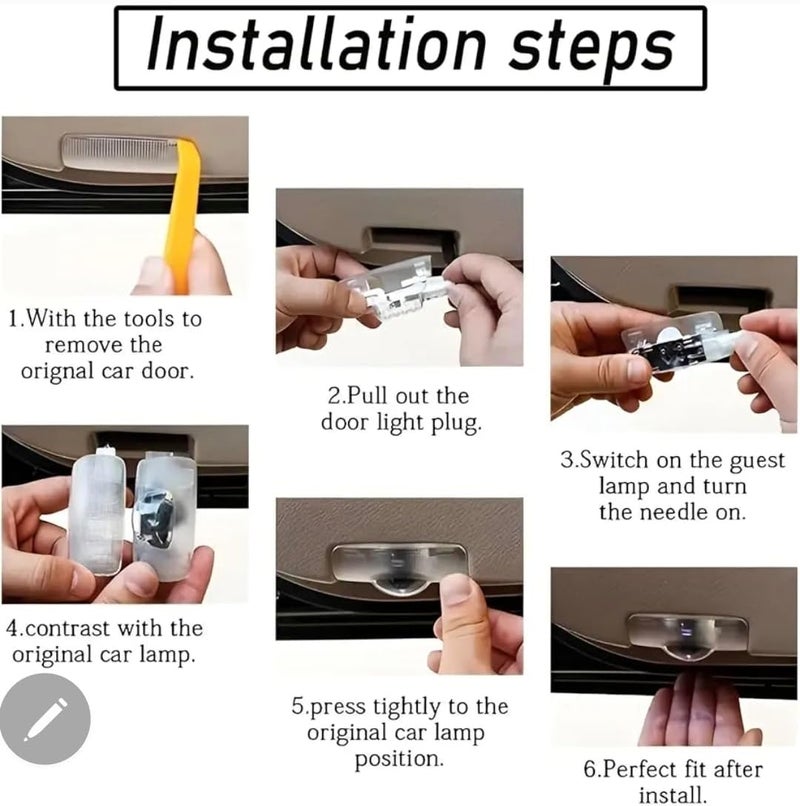 Installation steps

1.With the tools to remove the orignal car door.

2.Pull out the door light plug.

3.Switch on the guest lamp and turn the needle on.

4.contrast with the original car lamp.

5.press tightly to the original car lamp position.

6.Perfect fit after install.