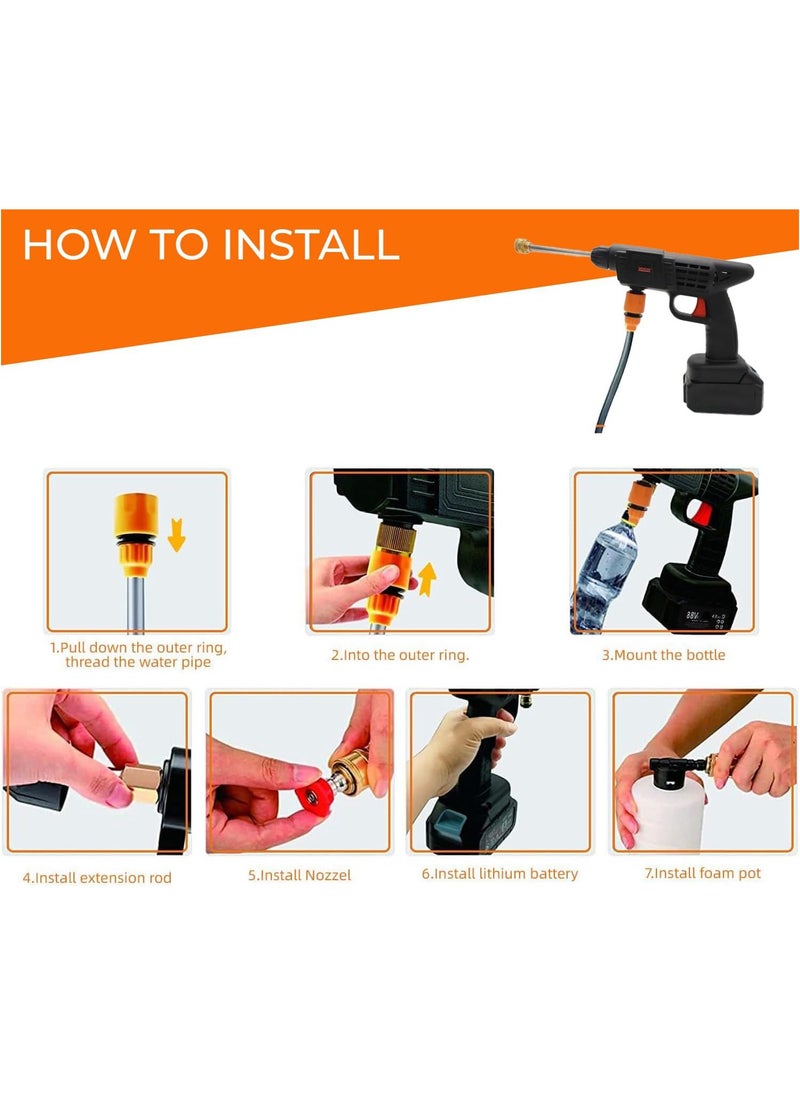 HOW TO INSTALL

1.Pull down the outer ring, thread the water pipe

2.Into the outer ring.

3.Mount the bottle

4.Install extension rod

5.Install Nozzel

6.Install lithium battery

7.Install foam pot