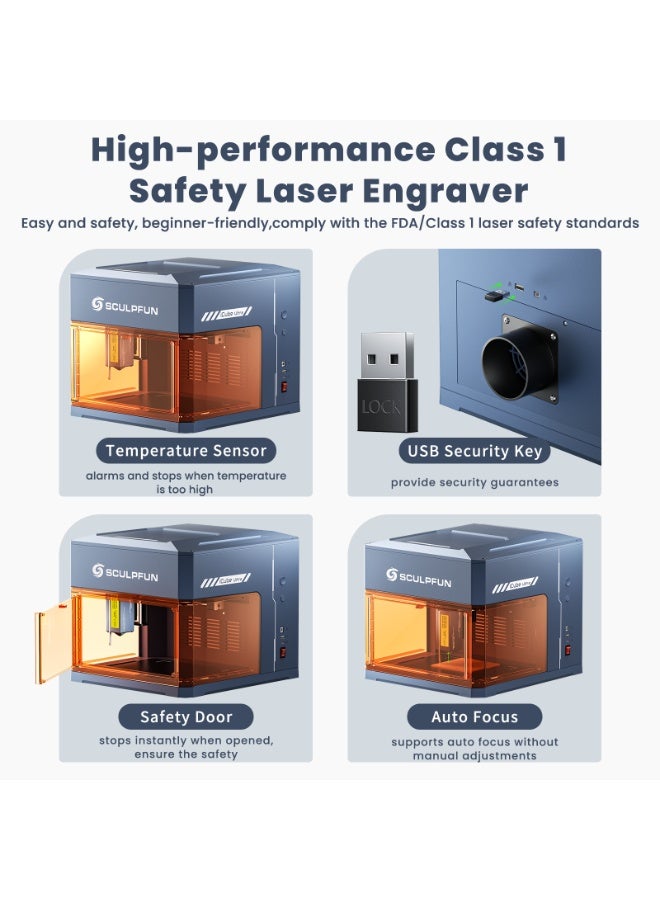 High-performance Class 1 Safety Laser Engraver

Easy and safety, beginner-friendly,comply with the FDA/Class 1 laser safety standards

SCULPFUN

Cube Ultra

Temperature Sensor

alarms and stops when temperature is too high

LOCK

USB Security Key

provide security guarantees

SCULPFUN

Cube Ultra

Safety Door

stops instantly when opened, ensure the safety

SCULPFUN

Cube Ultra

Auto Focus

supports auto focus without manual adjustments