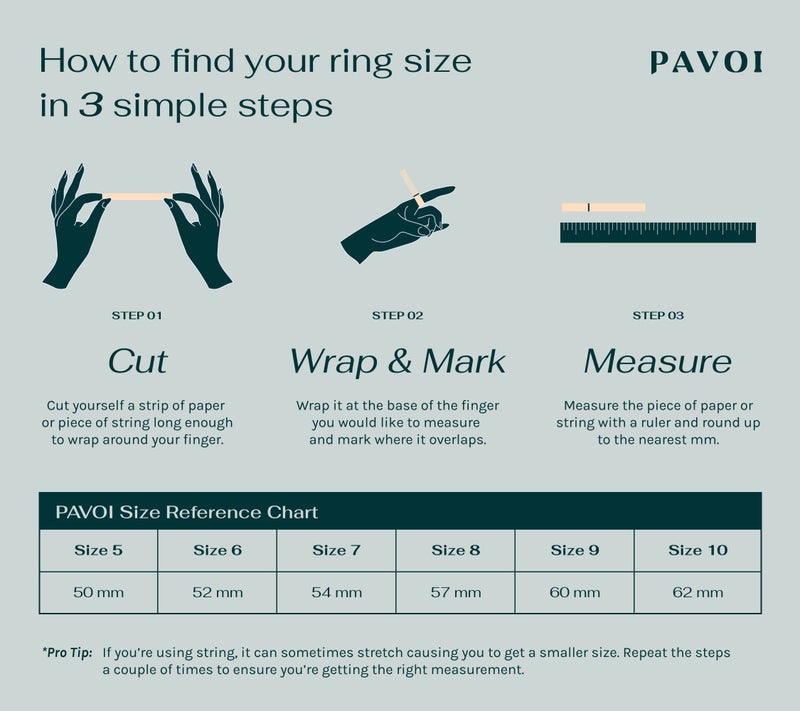 How to find your ring size in 3 simple steps

PAVOI

STEP 01

Cut

Cut yourself a strip of paper or piece of string long enough to wrap around your finger.

STEP 02

Wrap & Mark

Wrap it at the base of the finger you would like to measure and mark where it overlaps.

STEP 03

Measure

Measure the piece of paper or string with a ruler and round up to the nearest mm.

PAVOI Size Reference Chart

| Size 5 | Size 6 | Size 7 | Size 8 | Size 9 | Size 10 |
|---|---|---|---|---|---|
| 50 mm | 52 mm | 54 mm | 57 mm | 60 mm | 62 mm |

*Pro Tip: If you're using string, it can sometimes stretch causing you to get a smaller size. Repeat the steps a couple of times to ensure you're getting the right measurement.