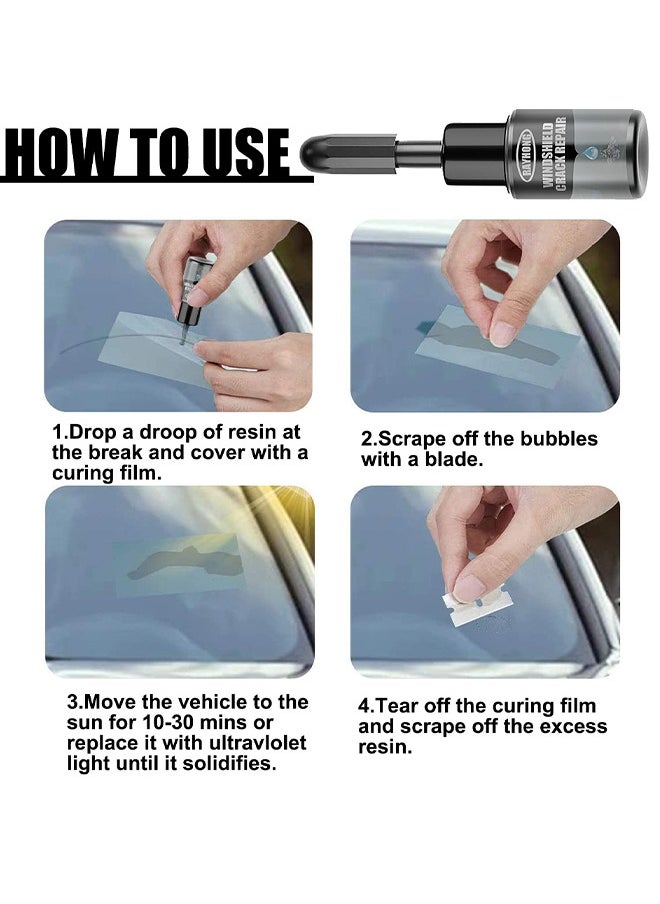 HOW TO USE

RAYHONG
WINDSHIELD
CRACK REPAIR

1.Drop a droop of resin at the break and cover with a curing film.

2.Scrape off the bubbles with a blade.

3.Move the vehicle to the sun for 10-30 mins or replace it with ultravlolet light until it solidifies.

4.Tear off the curing film and scrape off the excess resin.