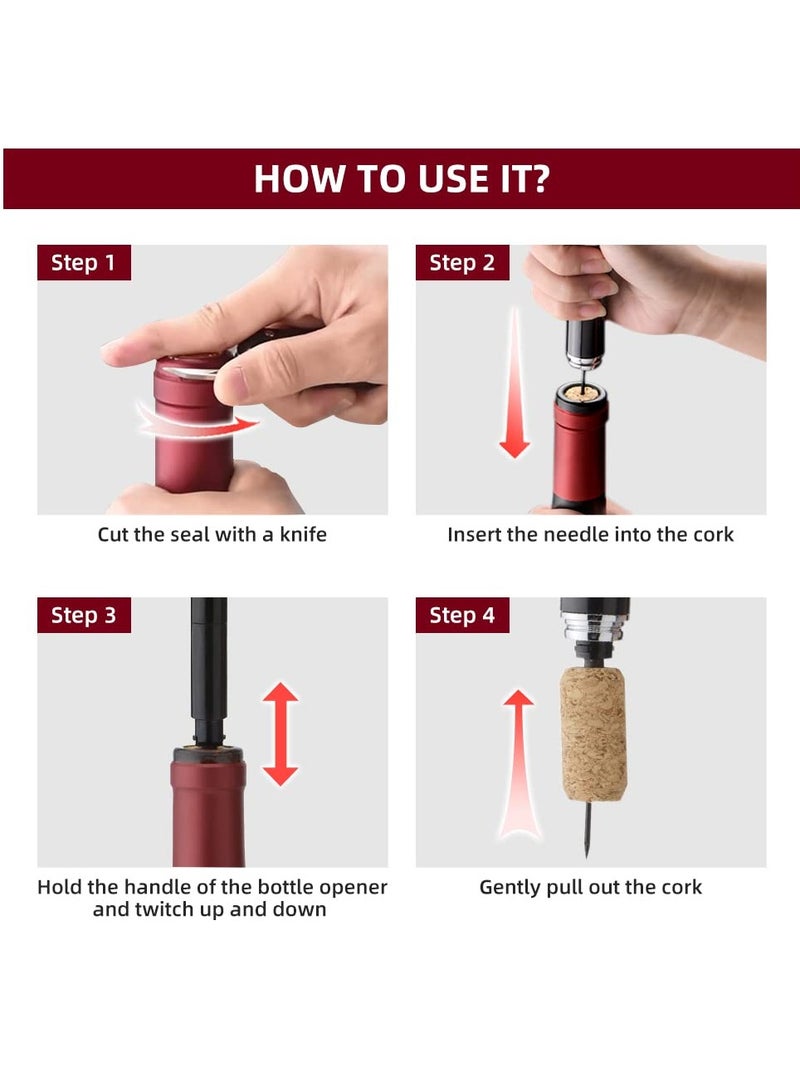 HOW TO USE IT?

Step 1

Cut the seal with a knife

Step 2

Insert the needle into the cork

Step 3

Hold the handle of the bottle opener and twitch up and down

Step 4

Gently pull out the cork