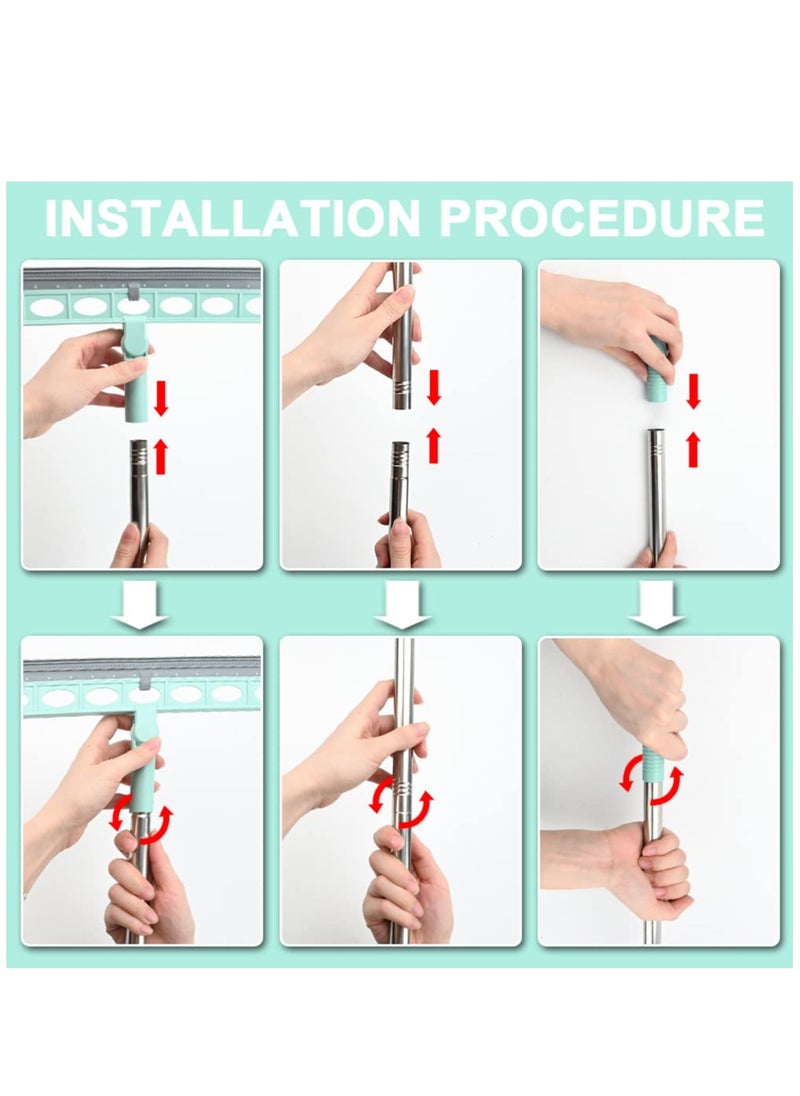 INSTALLATION PROCEDURE