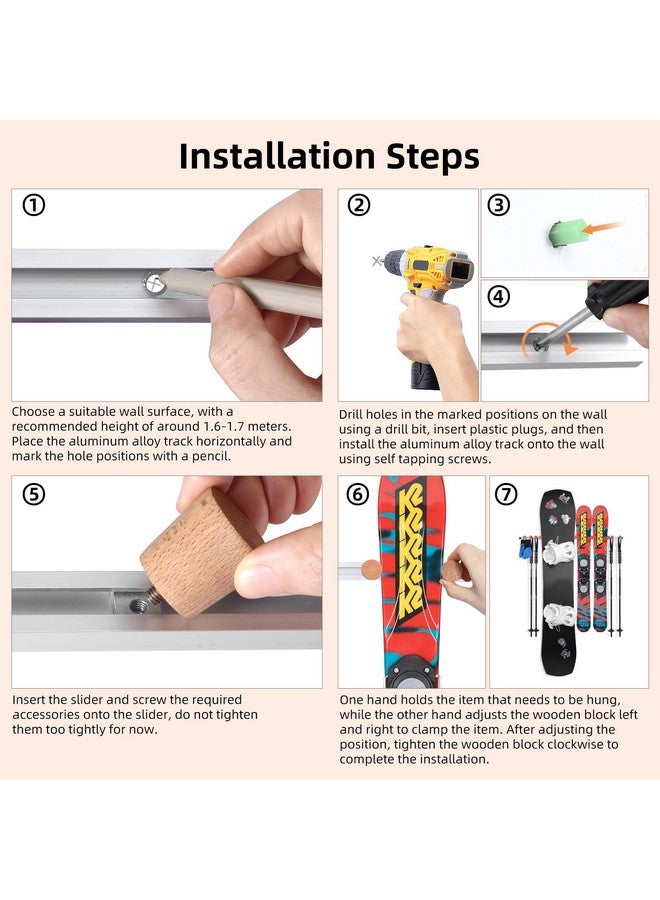 Installation Steps

①

Choose a suitable wall surface, with a recommended height of around 1.6-1.7 meters. Place the aluminum alloy track horizontally and mark the hole positions with a pencil.

②

③

④

Drill holes in the marked positions on the wall using a drill bit, insert plastic plugs, and then install the aluminum alloy track onto the wall using self tapping screws.

⑤

Insert the slider and screw the required accessories onto the slider, do not tighten them too tightly for now.

⑥

⑦

One hand holds the item that needs to be hung, while the other hand adjusts the wooden block left and right to clamp the item. After adjusting the position, tighten the wooden block clockwise to complete the installation.