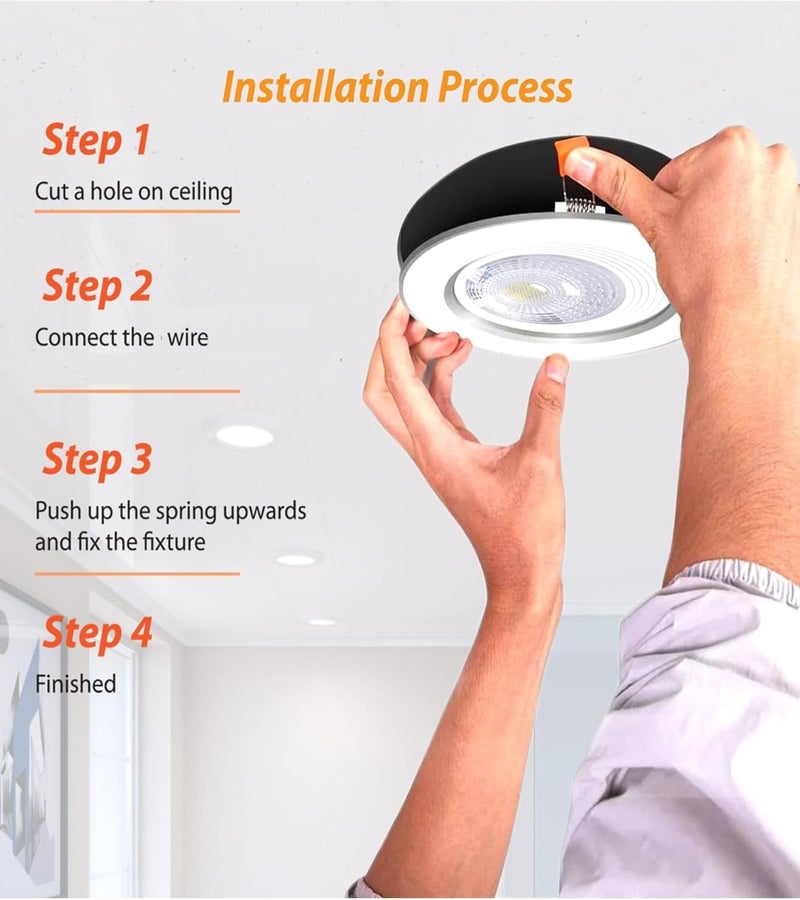 Installation Process

Step 1

Cut a hole on ceiling

Step 2

Connect the wire

Step 3

Push up the spring upwards and fix the fixture

Step 4

Finished