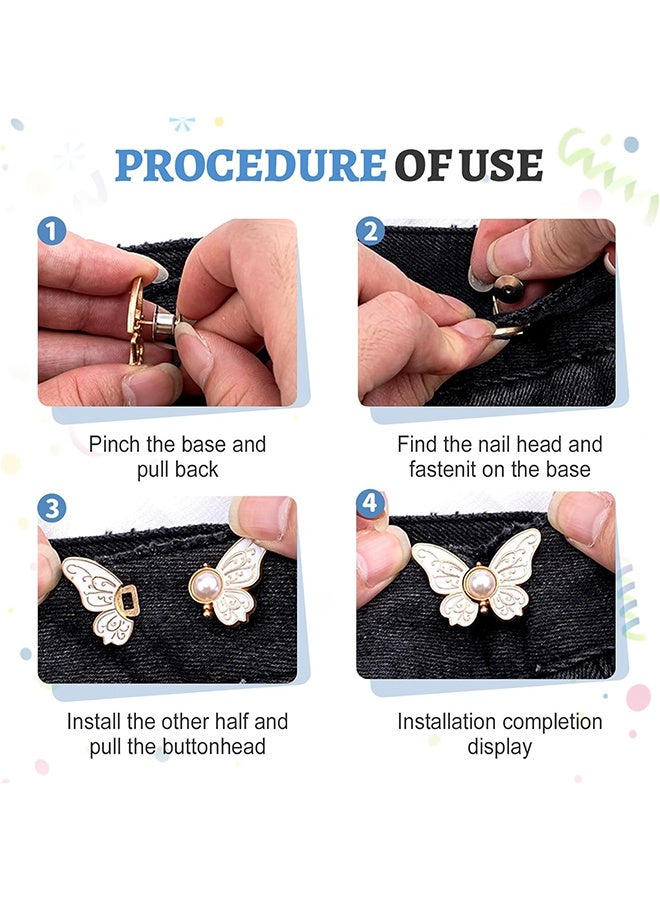 PROCEDURE OF USE

1

Pinch the base and pull back

2

Find the nail head and fastenit on the base

3

Install the other half and pull the buttonhead

4

Installation completion display