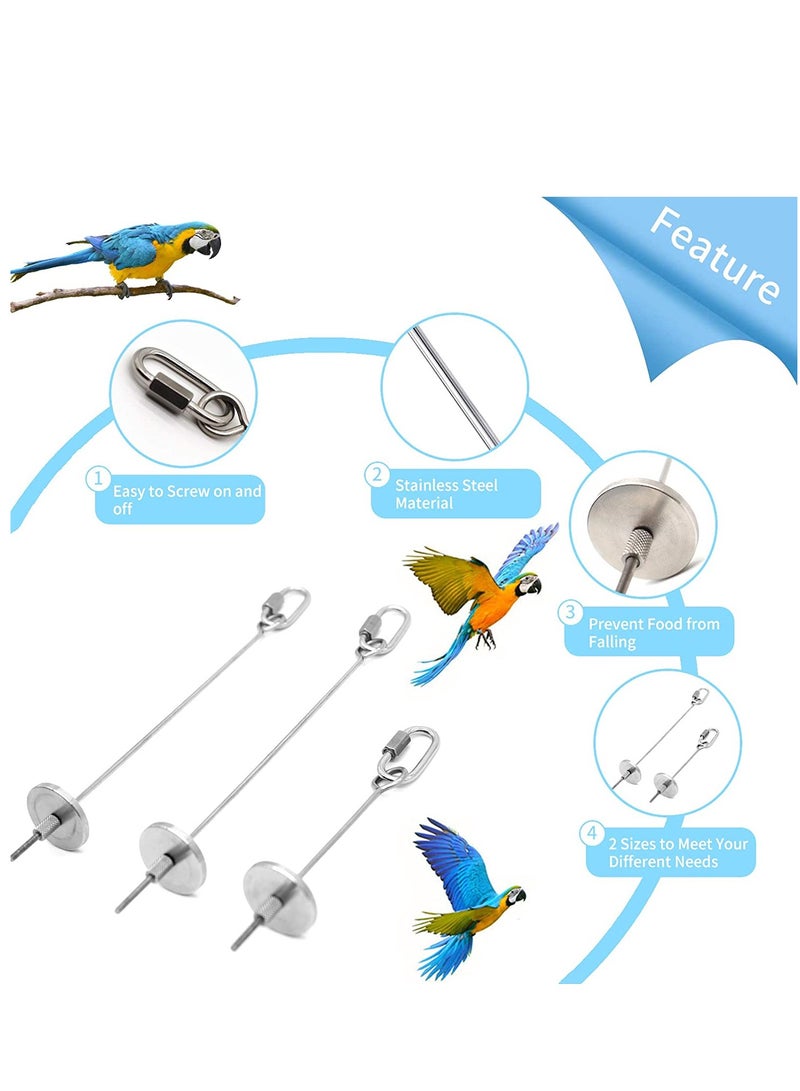 Feature

1 Easy to Screw on and off

2 Stainless Steel Material

3 Prevent Food from Falling

4 2 Sizes to Meet Your Different Needs