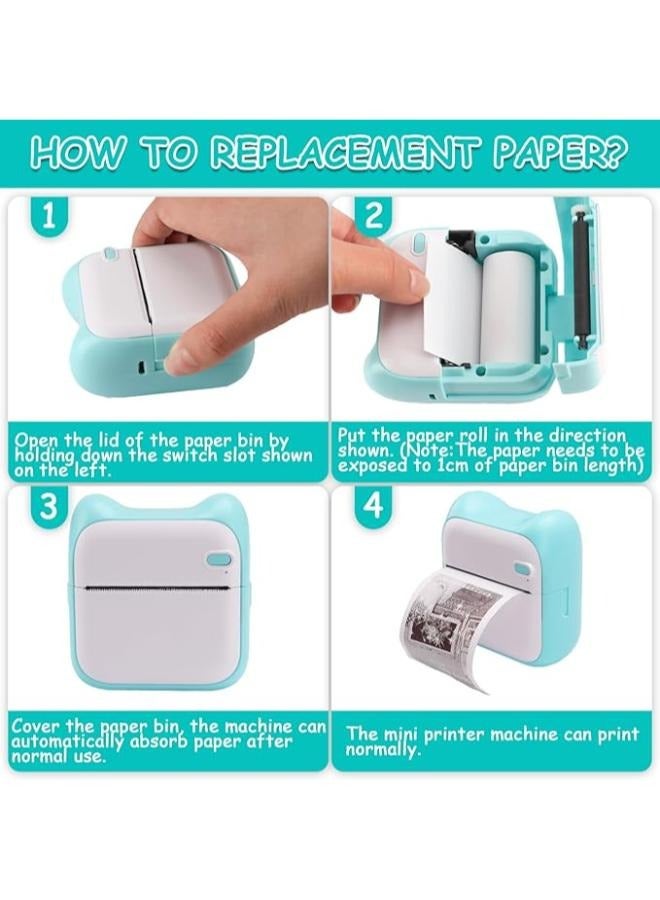 HOW TO REPLACEMENT PAPER?

1

Open the lid of the paper bin by holding down the switch slot shown on the left.

2

Put the paper roll in the direction shown. (Note:The paper needs to be exposed to 1cm of paper bin length)

3

Cover the paper bin, the machine can automatically absorb paper after normal use.

4

The mini printer machine can print normally.