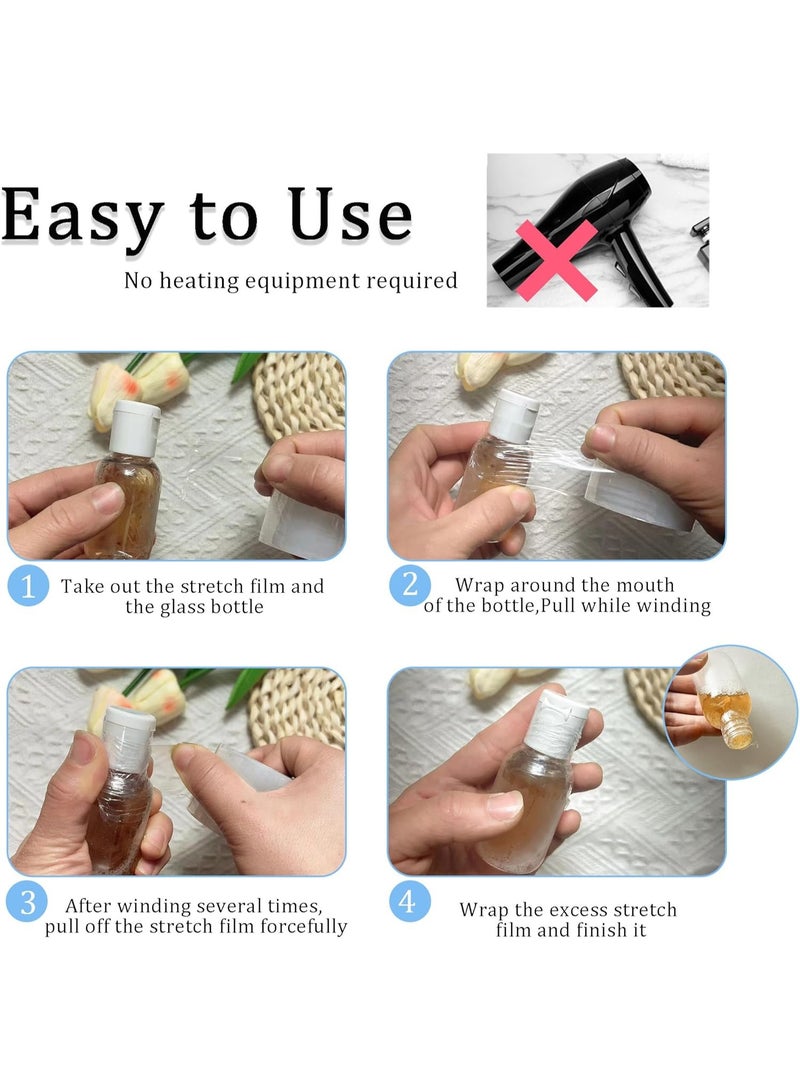 Easy to Use

No heating equipment required

1 Take out the stretch film and the glass bottle

2 Wrap around the mouth of the bottle,Pull while winding

3 After winding several times, pull off the stretch film forcefully

4 Wrap the excess stretch film and finish it