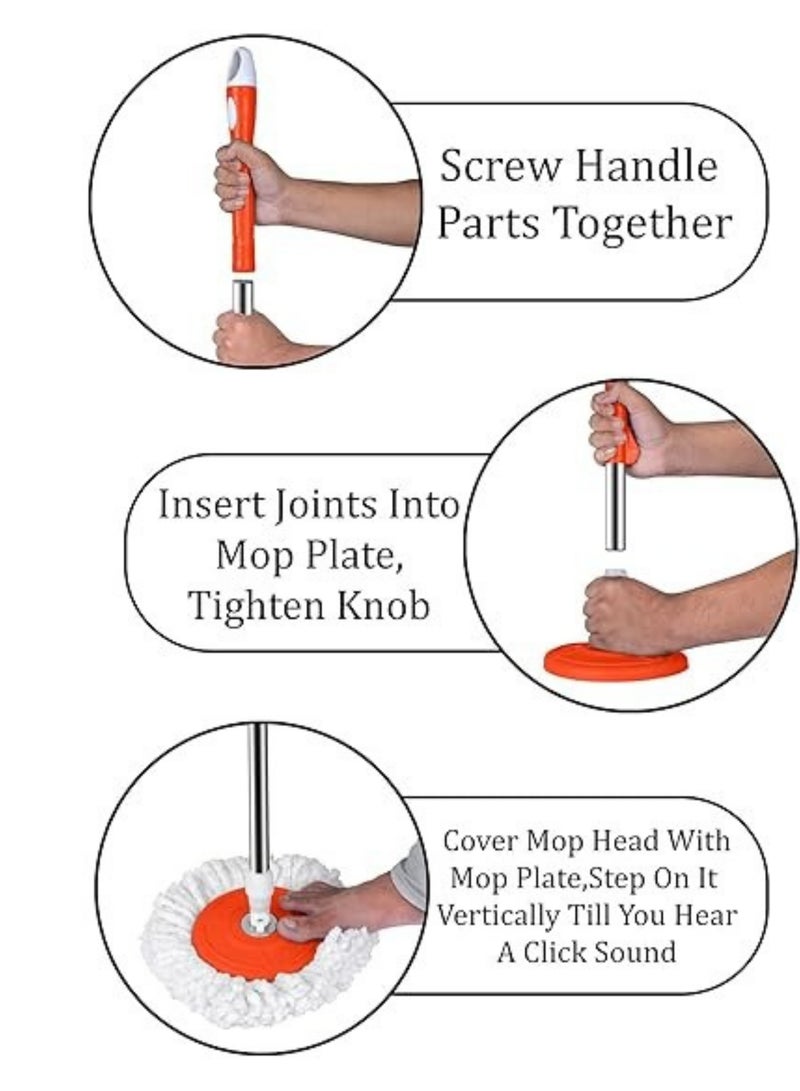 Screw Handle Parts Together

Insert Joints Into Mop Plate, Tighten Knob

Cover Mop Head With Mop Plate,Step On It Vertically Till You Hear A Click Sound