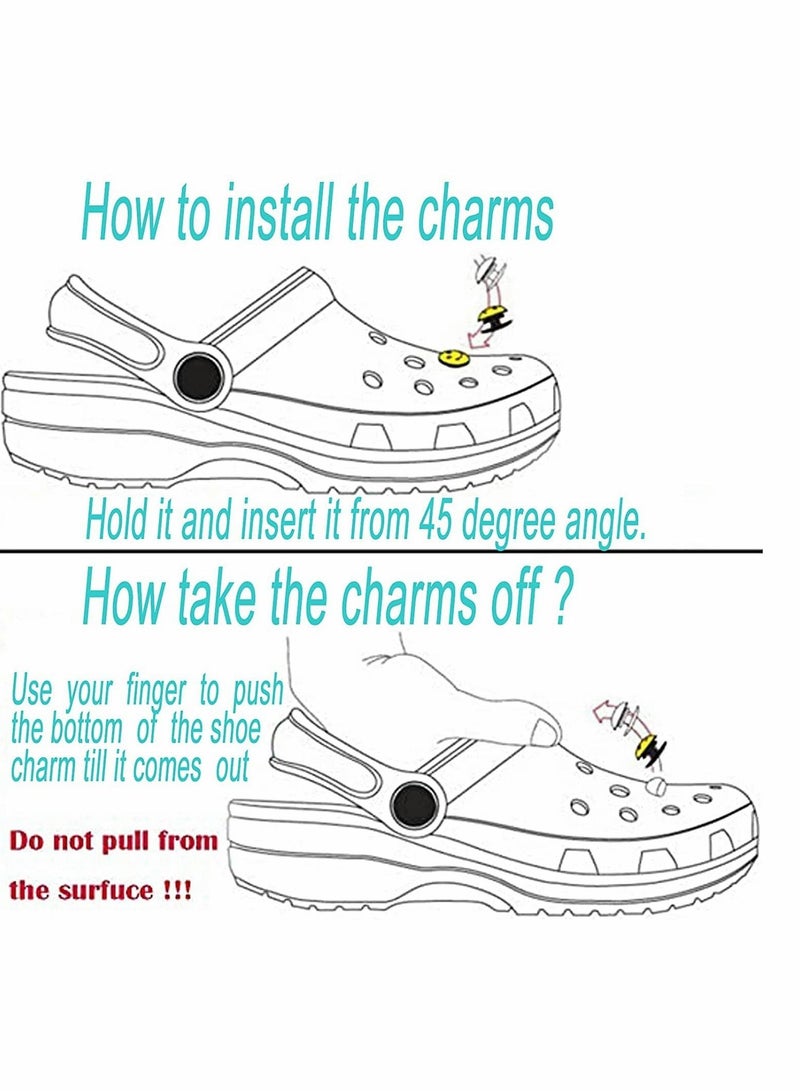 How to install the charms

Hold it and insert it from 45 degree angle.

How take the charms off ?

Use your finger to push the bottom of the shoe charm till it comes out

Do not pull from the surfuce !!!