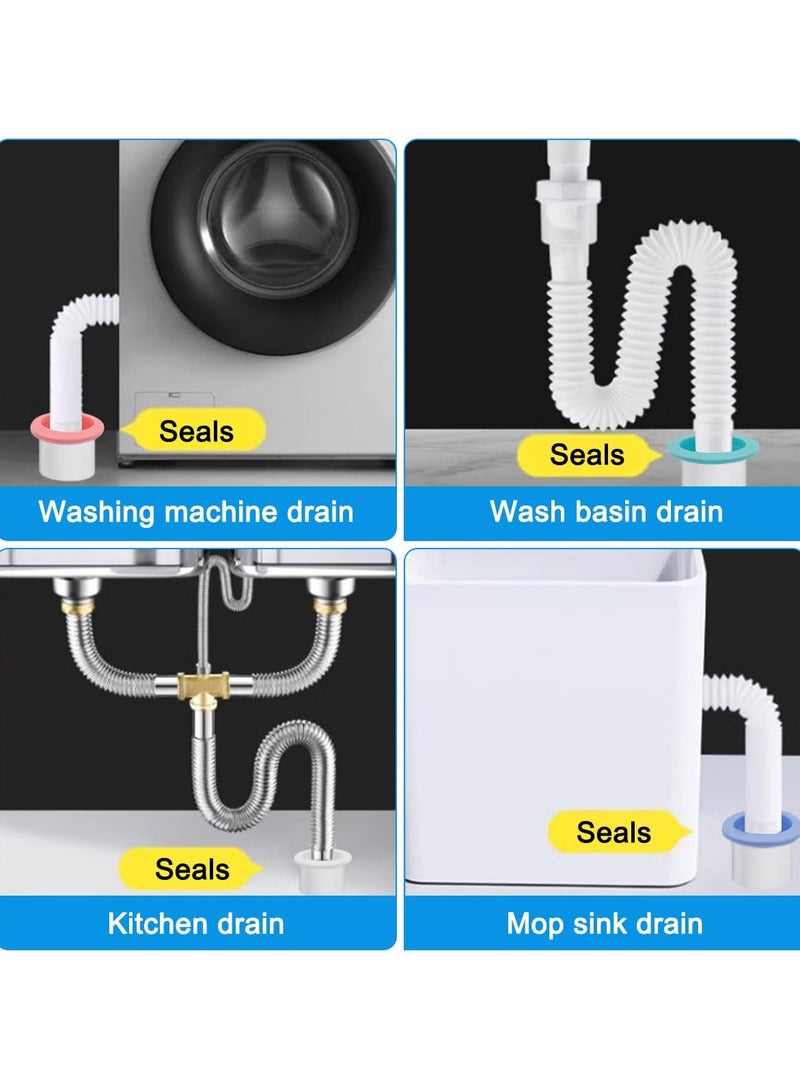 Seals

Washing machine drain

Seals

Wash basin drain

Seals

Kitchen drain

Seals

Mop sink drain