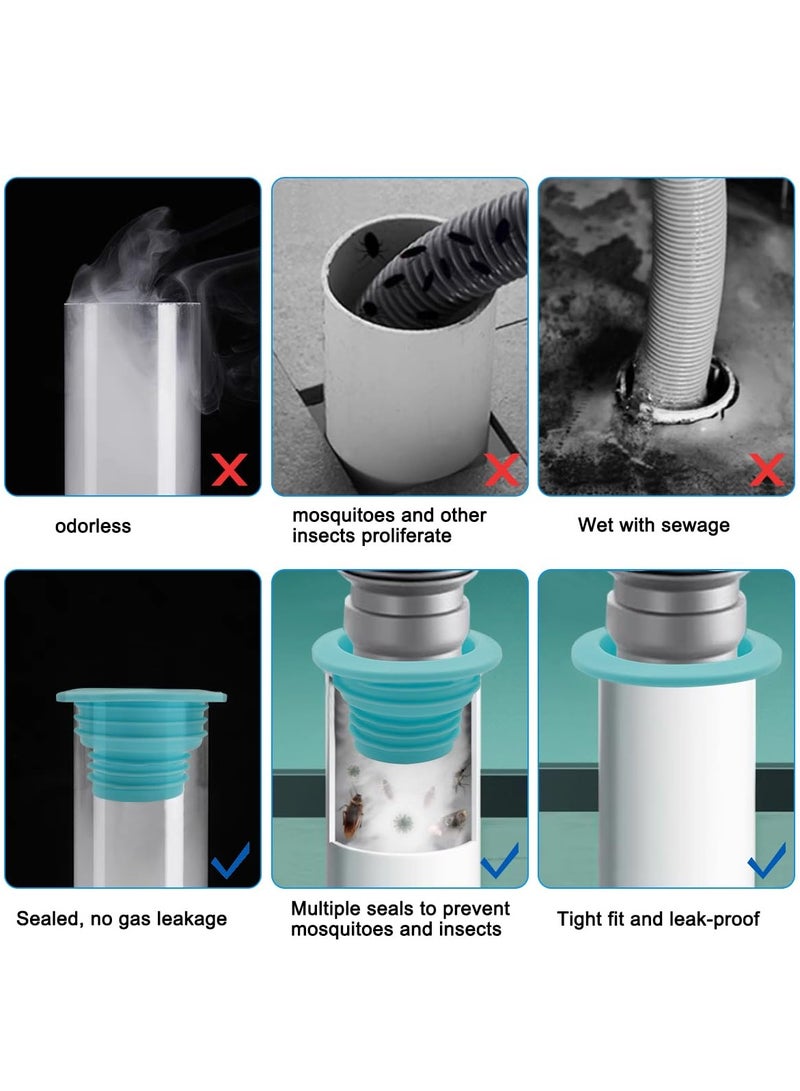 odorless

mosquitoes and other insects proliferate

Wet with sewage

Sealed, no gas leakage

Multiple seals to prevent mosquitoes and insects

Tight fit and leak-proof