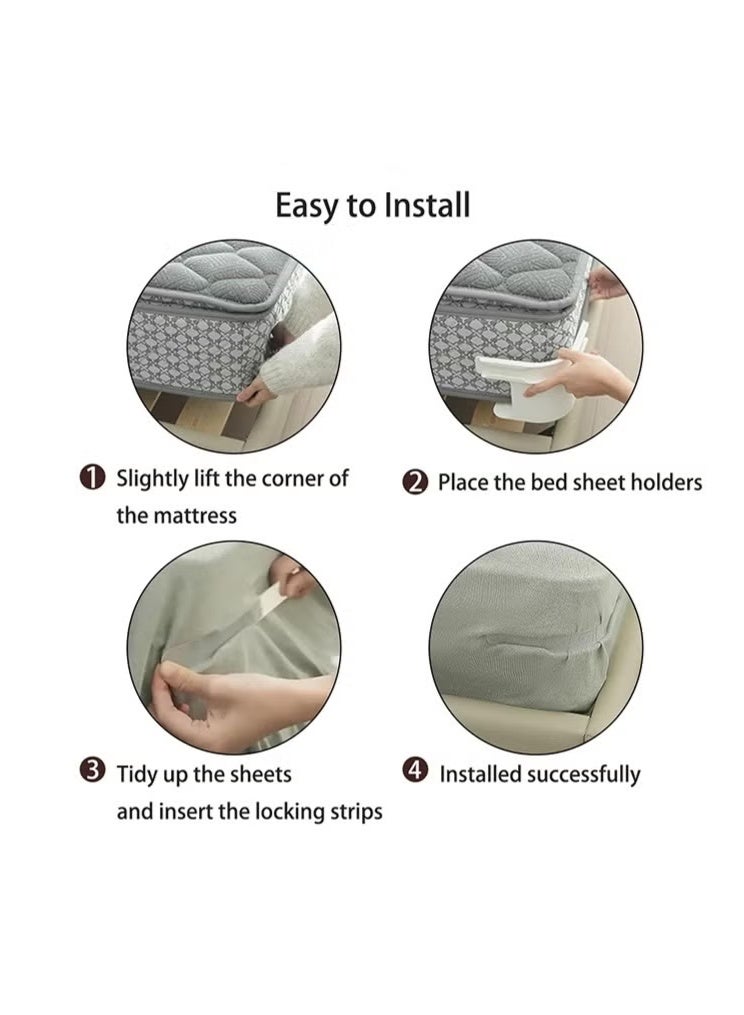 Easy to Install

1 Slightly lift the corner of the mattress

2 Place the bed sheet holders

3 Tidy up the sheets and insert the locking strips

4 Installed successfully