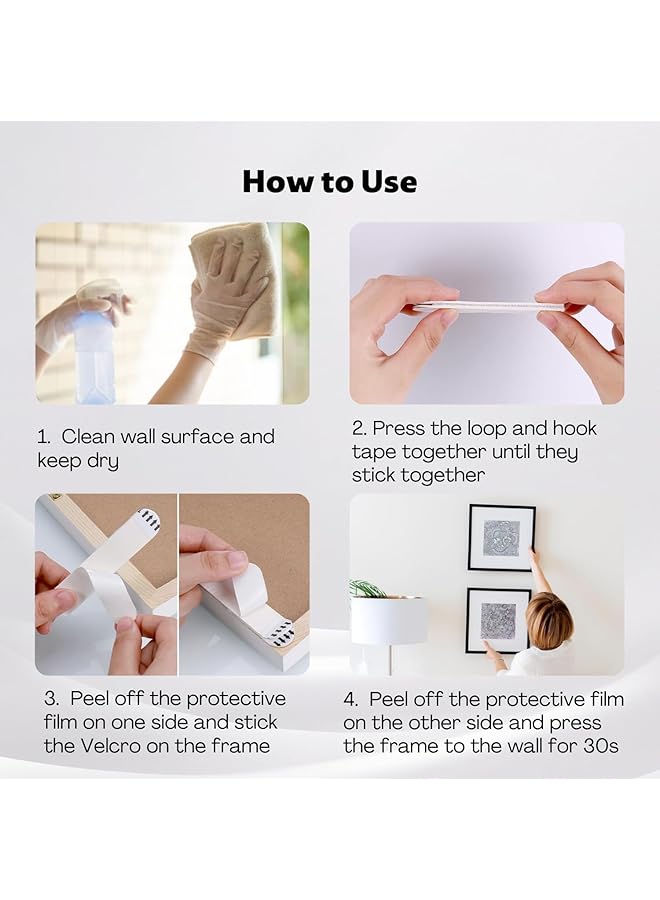 How to Use

1. Clean wall surface and keep dry

2. Press the loop and hook tape together until they stick together

3. Peel off the protective film on one side and stick the Velcro on the frame

4. Peel off the protective film on the other side and press the frame to the wall for 30s