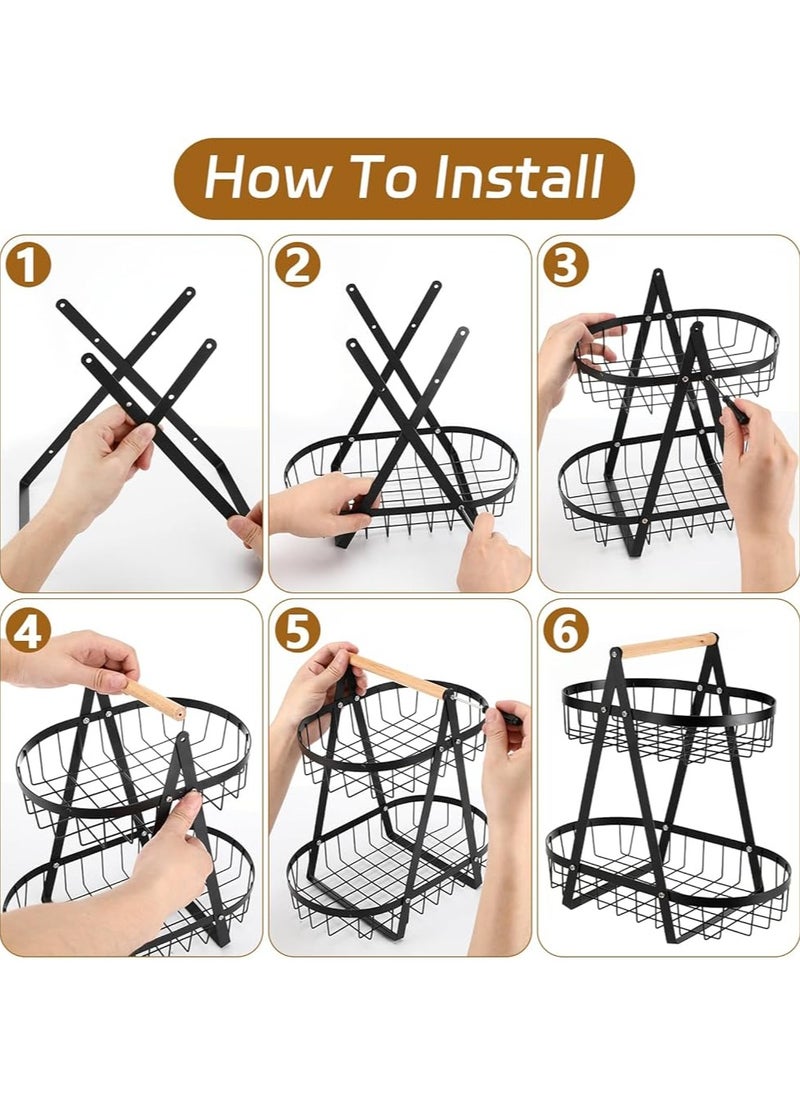 How To Install

1

2

3

4

5

6