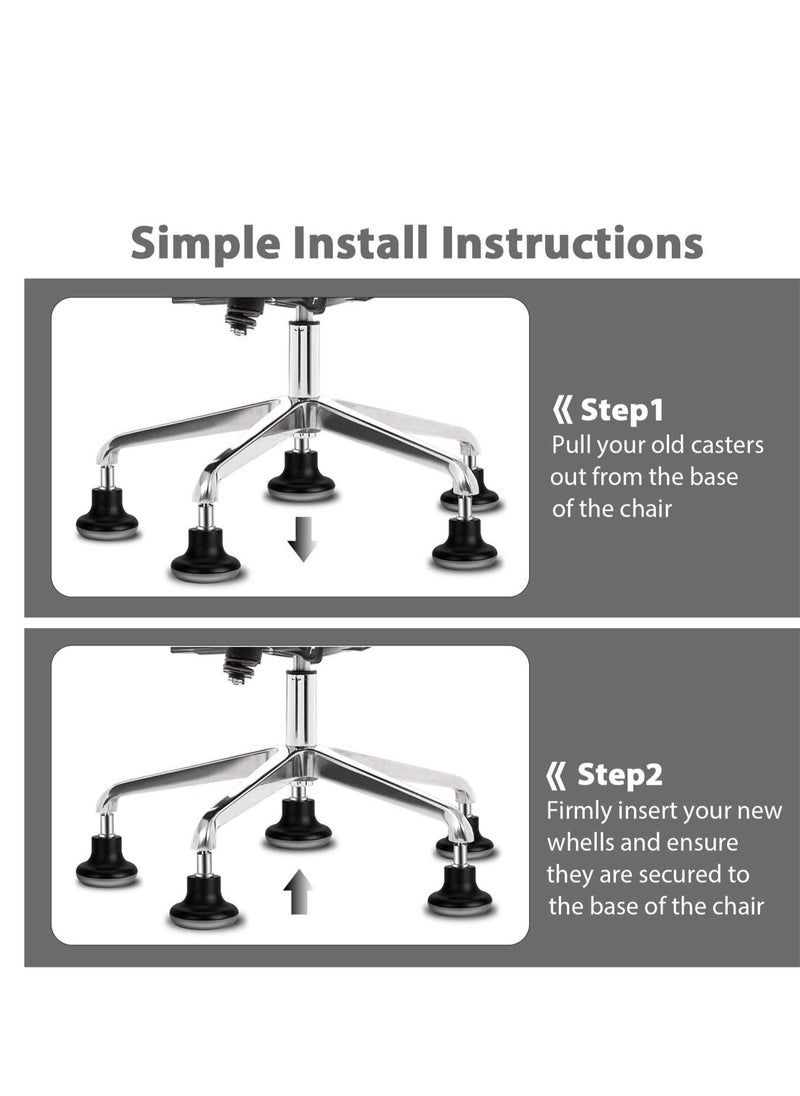 Simple Install Instructions

《 Step1
Pull your old casters out from the base of the chair

《 Step2
Firmly insert your new whells and ensure they are secured to the base of the chair