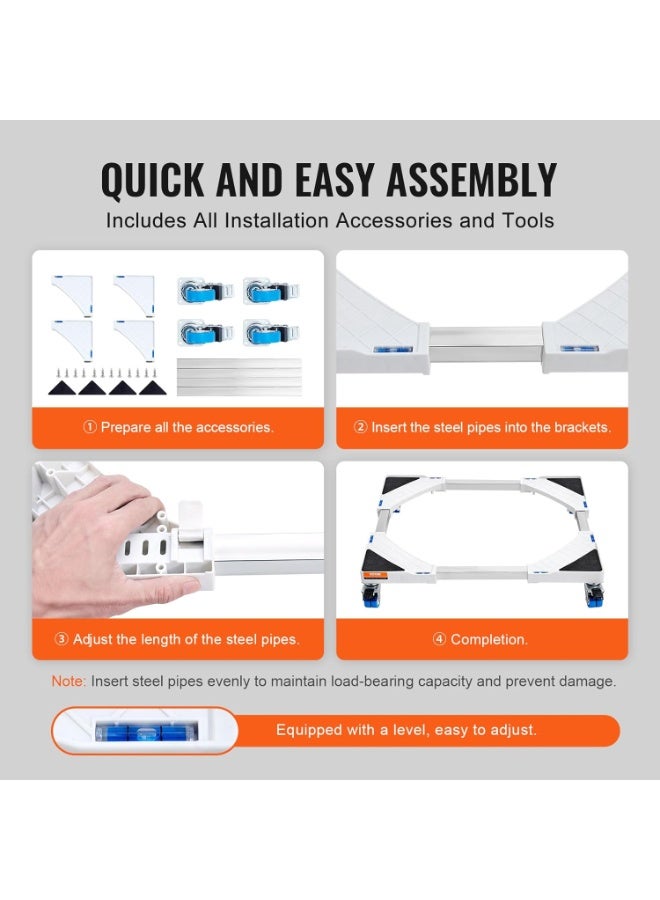 QUICK AND EASY ASSEMBLY
Includes All Installation Accessories and Tools

① Prepare all the accessories.

② Insert the steel pipes into the brackets.

③ Adjust the length of the steel pipes.

④ Completion.

Note: Insert steel pipes evenly to maintain load-bearing capacity and prevent damage.

Equipped with a level, easy to adjust.