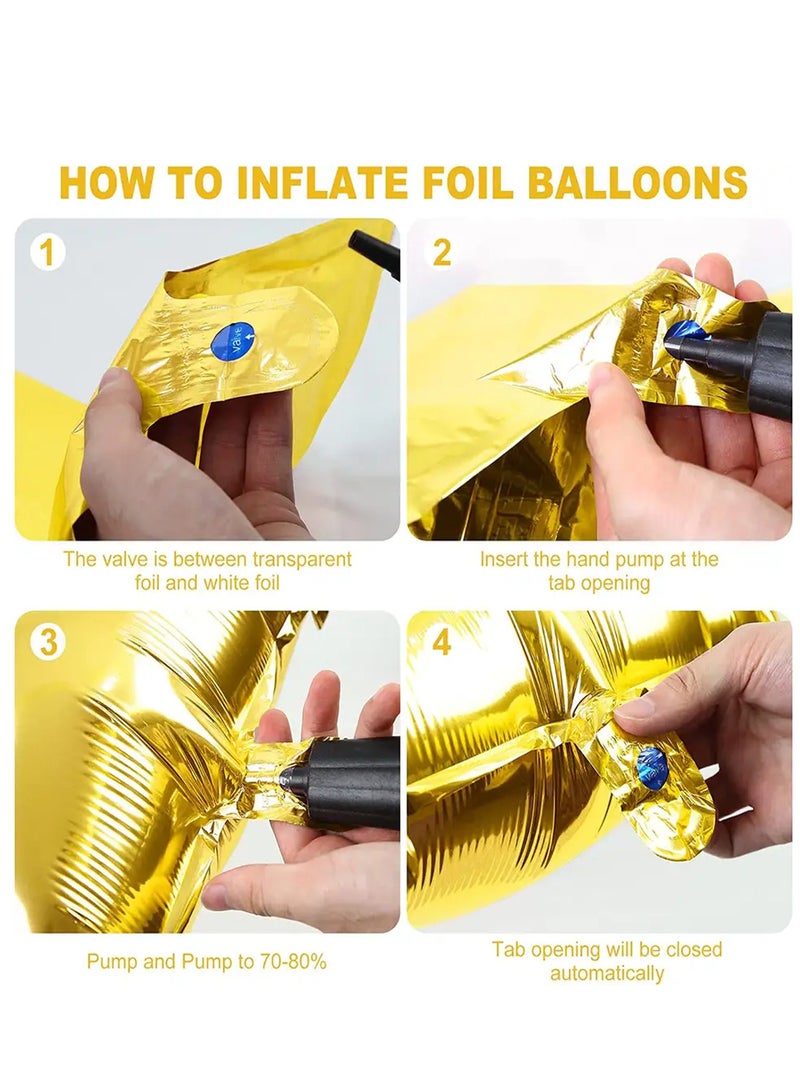 HOW TO INFLATE FOIL BALLOONS

1

valve

The valve is between transparent foil and white foil

2

Insert the hand pump at the tab opening

3

Pump and Pump to 70-80%

4

Tab opening will be closed automatically