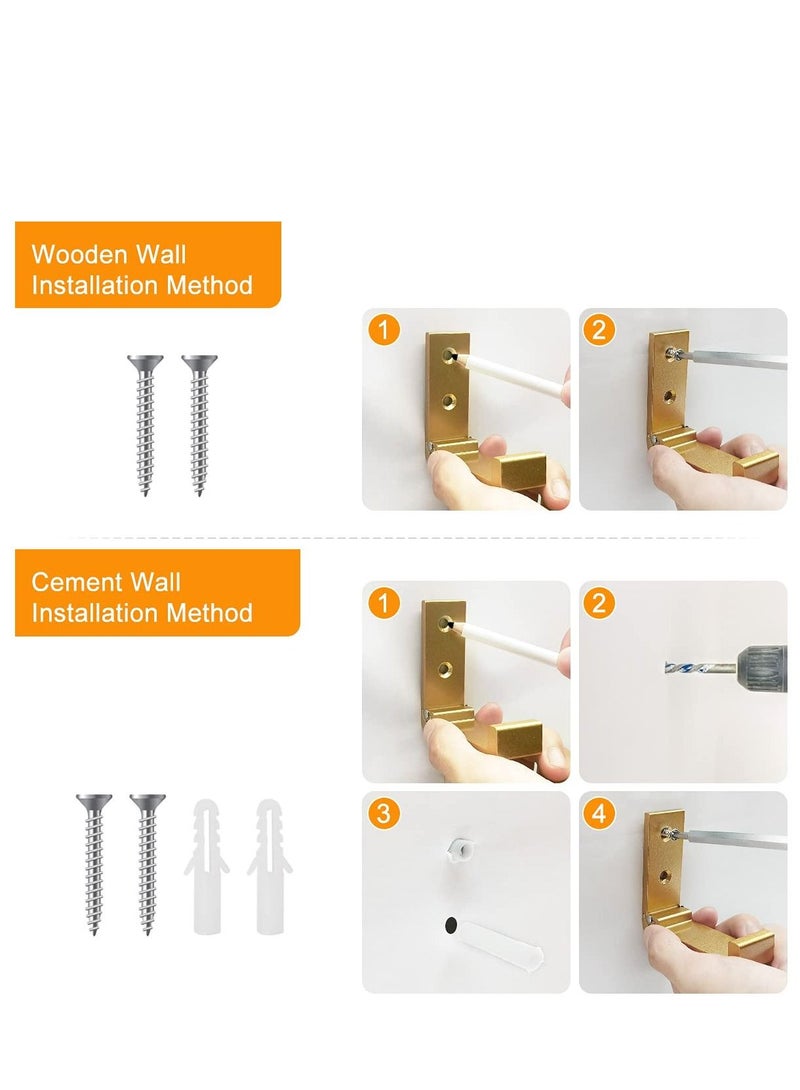 Wooden Wall Installation Method

1

2

Cement Wall Installation Method

1

2

3

4