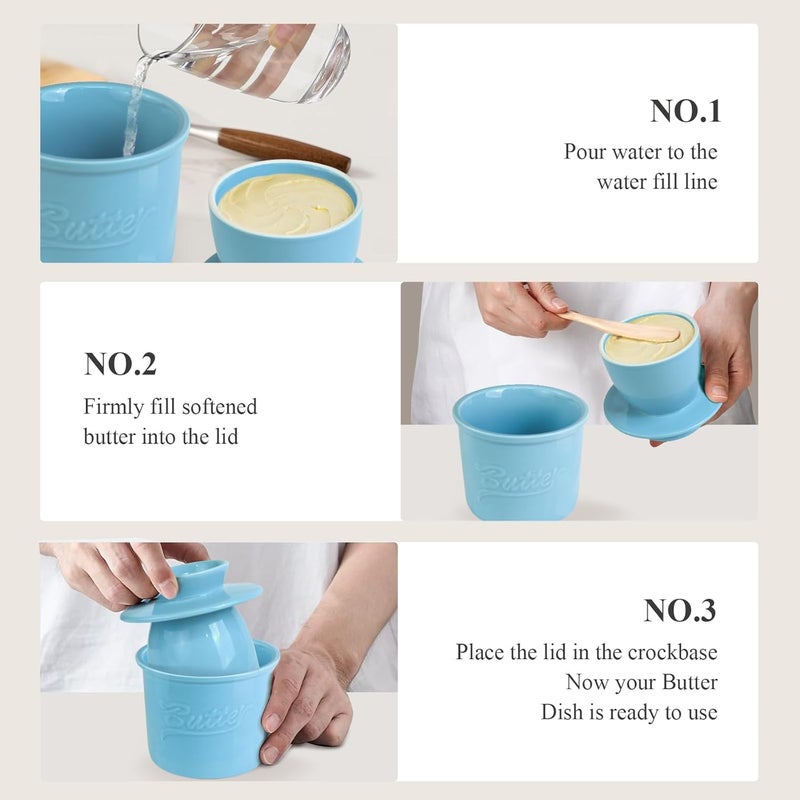 Butter

NO.1
Pour water to the water fill line

NO.2
Firmly fill softened butter into the lid

Butter

Butter

NO.3
Place the lid in the crockbase
Now your Butter
Dish is ready to use