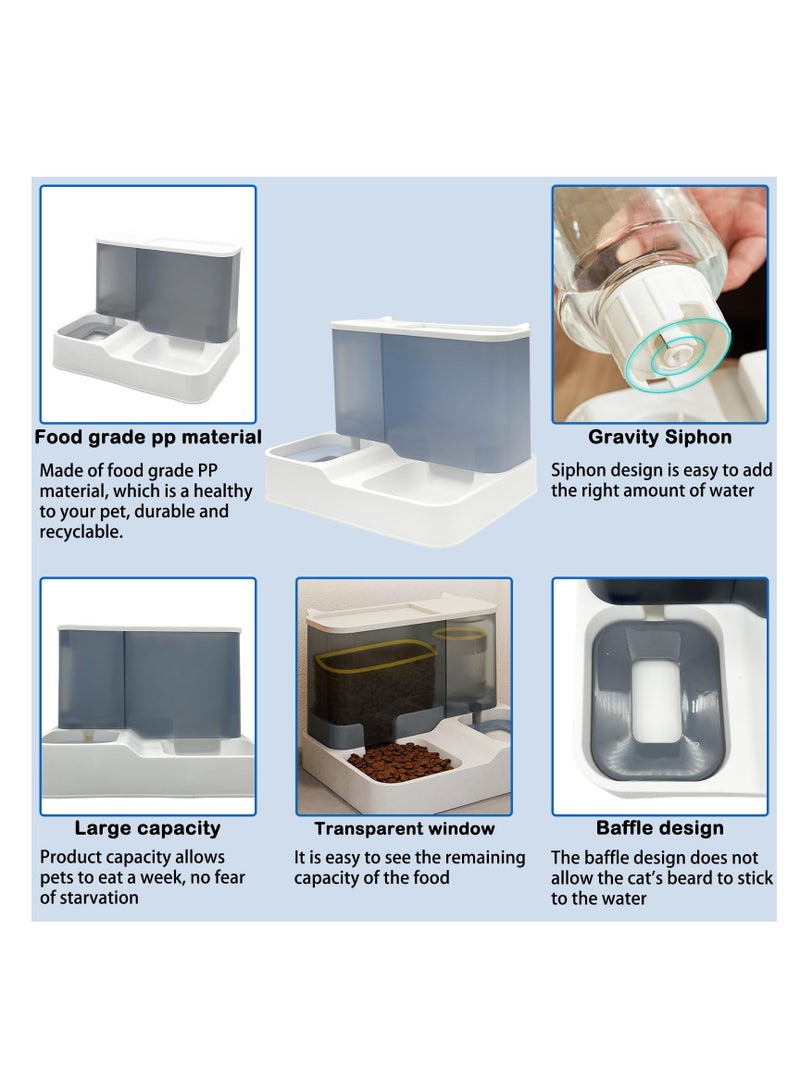 Food grade pp material

Made of food grade PP material, which is a healthy to your pet, durable and recyclable.

Gravity Siphon

Siphon design is easy to add the right amount of water

Large capacity

Product capacity allows pets to eat a week, no fear of starvation

Transparent window

It is easy to see the remaining capacity of the food

Baffle design

The baffle design does not allow the cat's beard to stick to the water