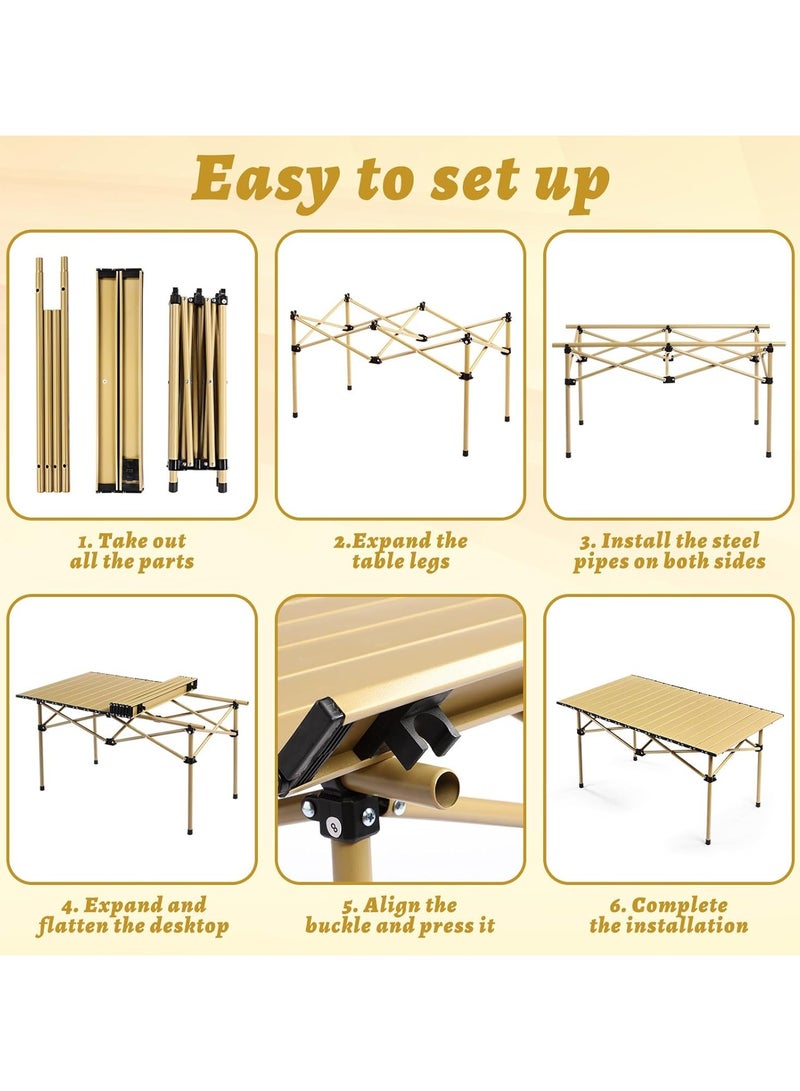 Easy to set up

1. Take out all the parts

2.Expand the table legs

3. Install the steel pipes on both sides

4. Expand and flatten the desktop

5. Align the buckle and press it

6. Complete the installation