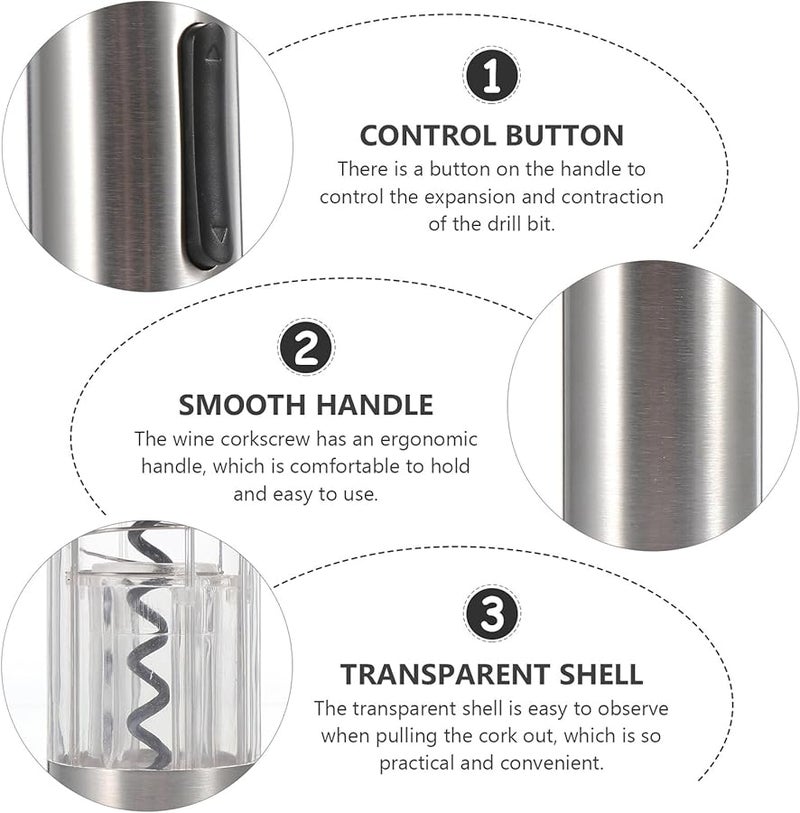 1

CONTROL BUTTON

There is a button on the handle to control the expansion and contraction of the drill bit.

2

SMOOTH HANDLE

The wine corkscrew has an ergonomic handle, which is comfortable to hold and easy to use.

3

TRANSPARENT SHELL

The transparent shell is easy to observe when pulling the cork out, which is so practical and convenient.