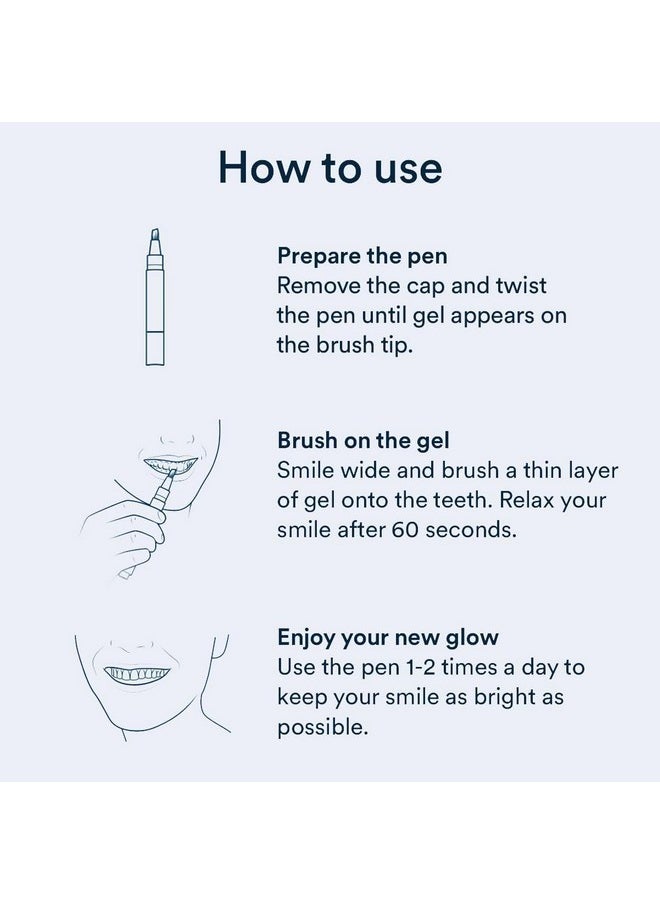 How to use

Prepare the pen
Remove the cap and twist the pen until gel appears on the brush tip.

Brush on the gel
Smile wide and brush a thin layer of gel onto the teeth. Relax your smile after 60 seconds.

Enjoy your new glow
Use the pen 1-2 times a day to keep your smile as bright as possible.