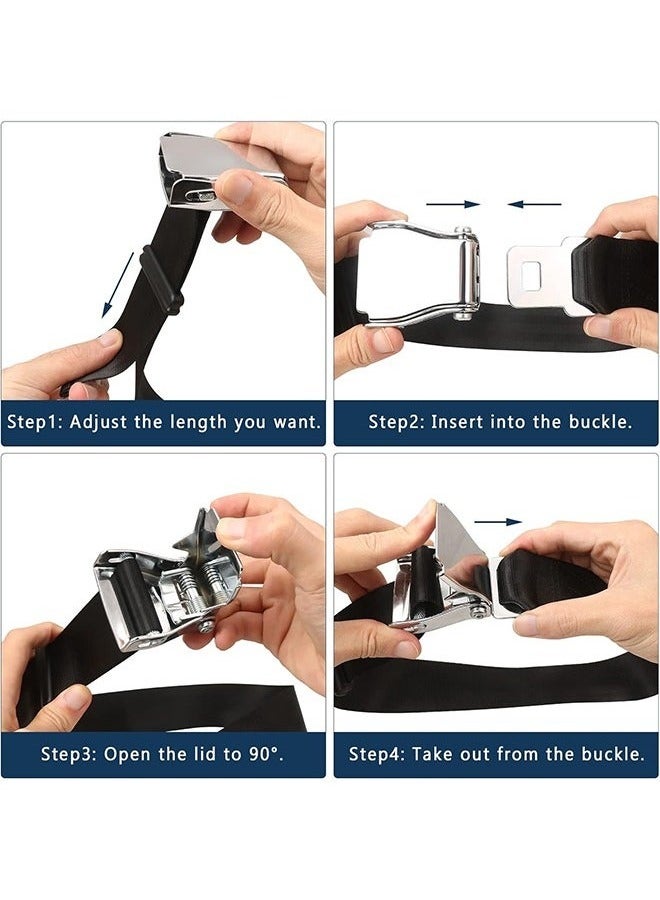 Step1: Adjust the length you want.

Step2: Insert into the buckle.

Step3: Open the lid to 90°.

Step4: Take out from the buckle.