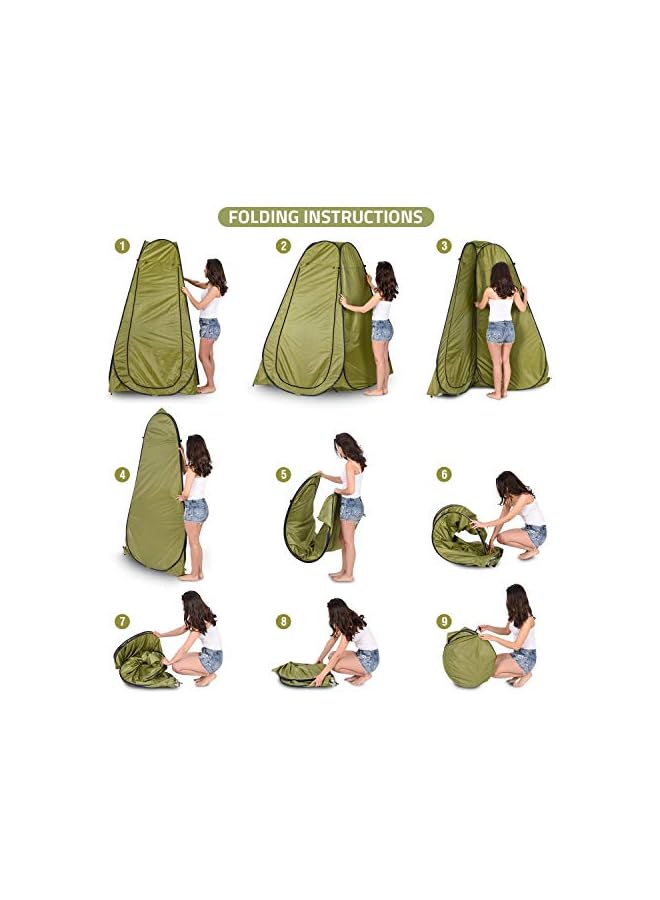 FOLDING INSTRUCTIONS

1

2

3

4

5

6

7

8

9