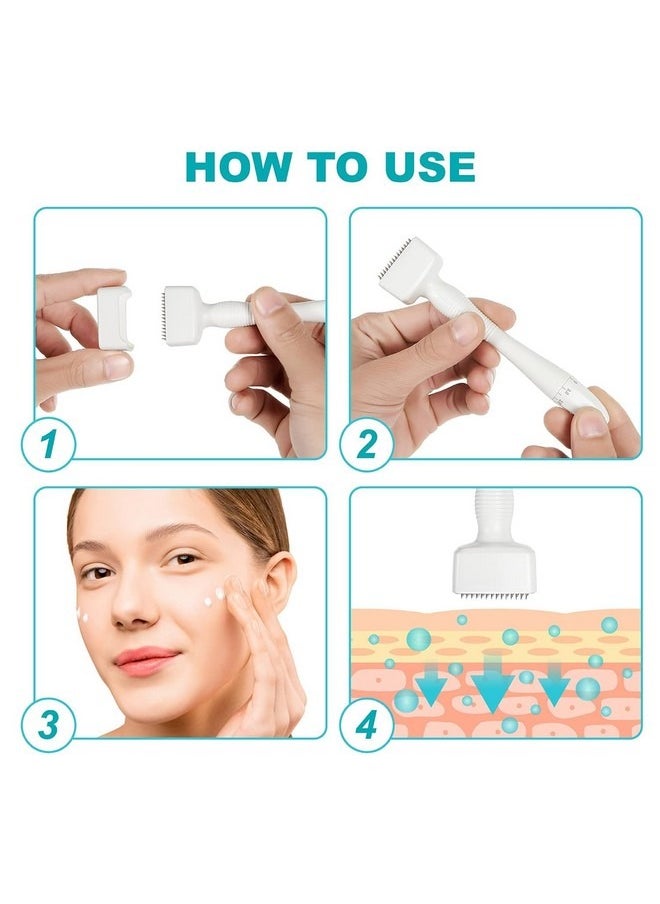 HOW TO USE

1

2

3

4