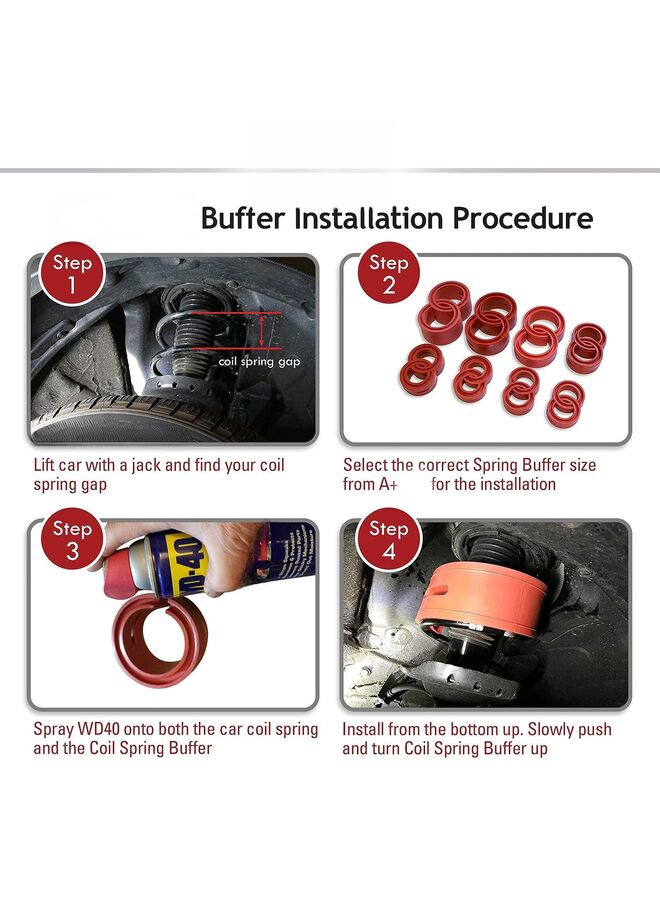 Bufter Installation Procedure

Step 1

coil spring gap

Lift car with a jack and find your coil spring gap

Step 2

Select the correct Spring Buffer size from A+ for the installation

Step 3

WD-40

Spray WD40 onto both the car coil spring and the Coil Spring Buffer

Step 4

Install from the bottom up. Slowly push and turn Coil Spring Buffer up