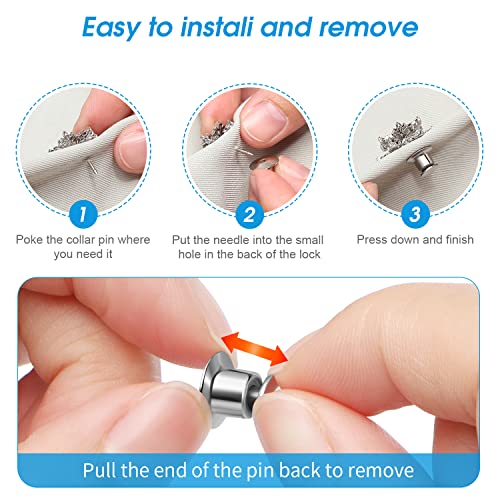 Easy to instali and remove

1

Poke the collar pin where you need it

2

Put the needle into the small hole in the back of the lock

3

Press down and finish

Pull the end of the pin back to remove