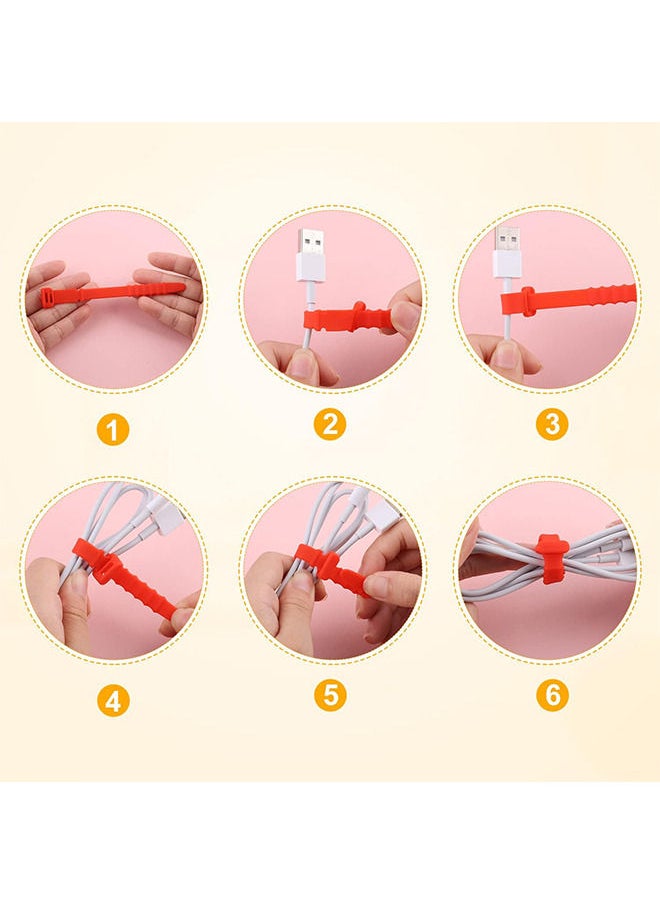 1

2

3

4

5

6