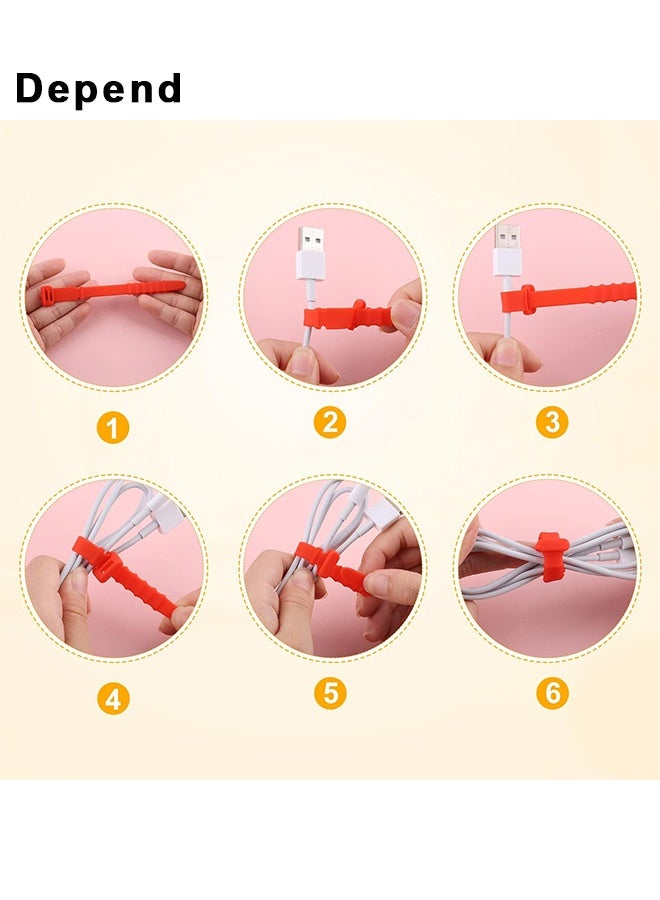 Depend

1

2

3

4

5

6