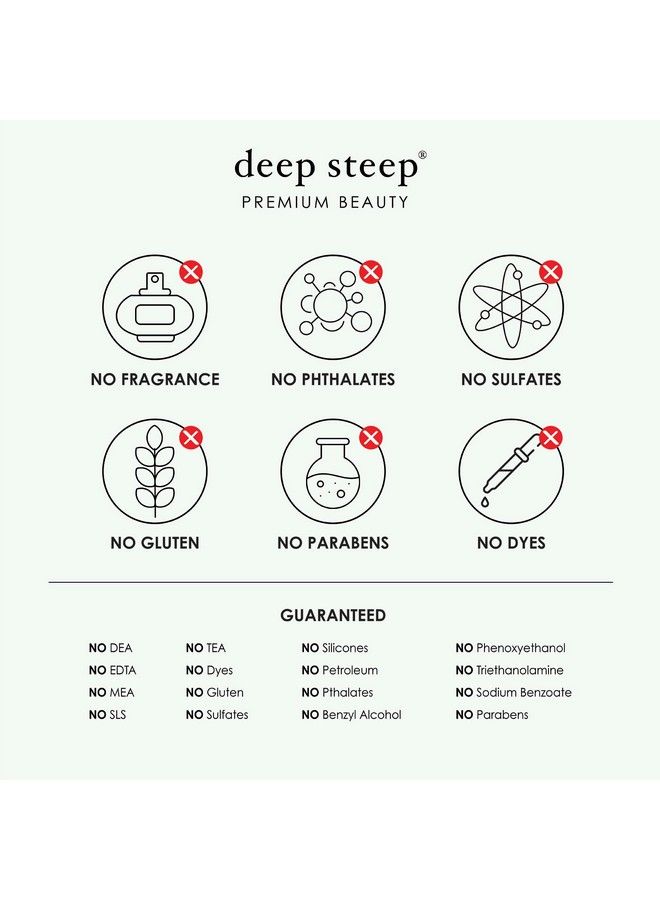 deep steep®
PREMIUM BEAUTY

NO FRAGRANCE
NO PHTHALATES
NO SULFATES
NO GLUTEN
NO PARABENS
NO DYES

GUARANTEED

NO DEA
NO EDTA
NO MEA
NO SLS

NO TEA
NO Dyes
NO Gluten
NO Sulfates

NO Silicones
NO Petroleum
NO Pthalates
NO Benzyl Alcohol

NO Phenoxyethanol
NO Triethanolamine
NO Sodium Benzoate
NO Parabens