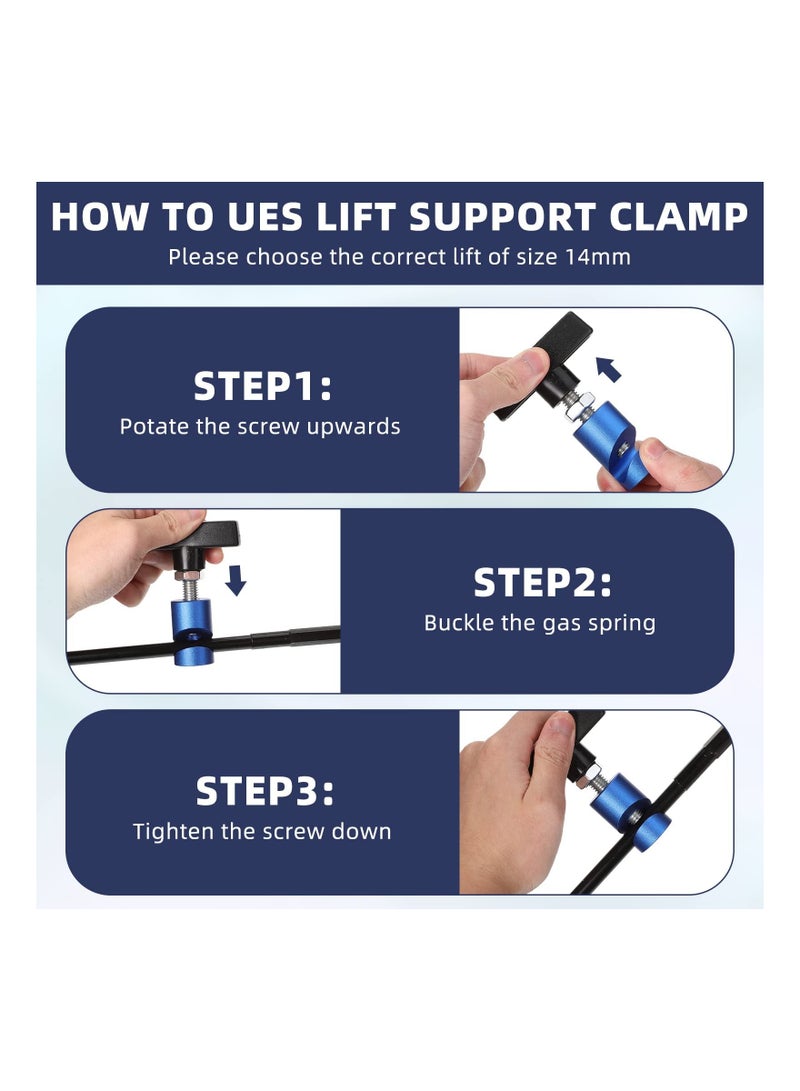 HOW TO UES LIFT SUPPORT CLAMP
Please choose the correct lift of size 14mm

STEP1:
Potate the screw upwards

STEP2:
Buckle the gas spring

STEP3:
Tighten the screw down