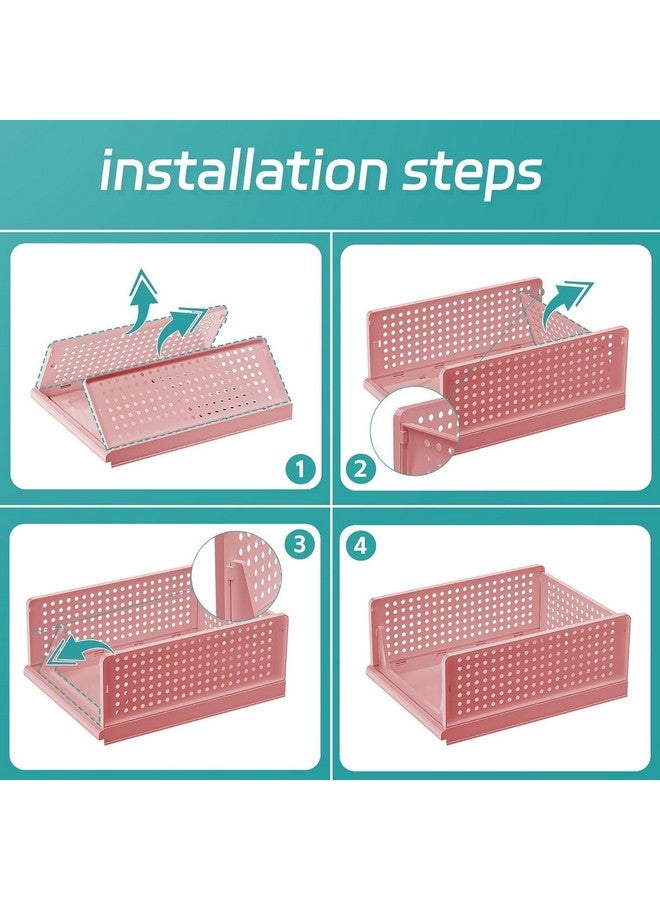 installation steps

1

2

3

4